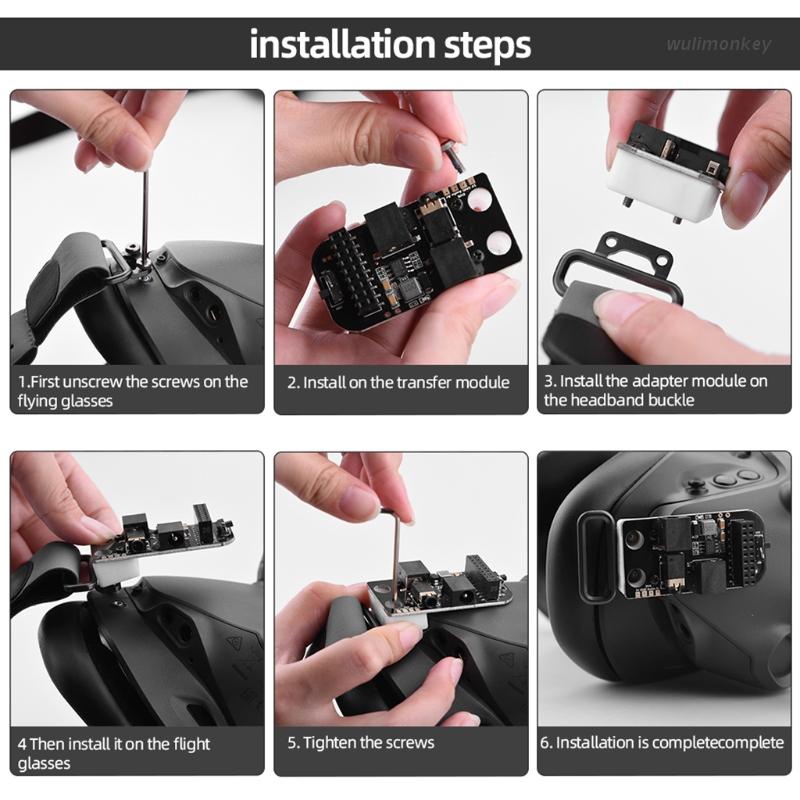 installation steps

wulimonkey

1.First unscrew the screws on the flying glasses

2. Install on the transfer module

3. Install the adapter module on the headband buckle

4 Then install it on the flight glasses

5. Tighten the screws

6. Installation is completecomplete