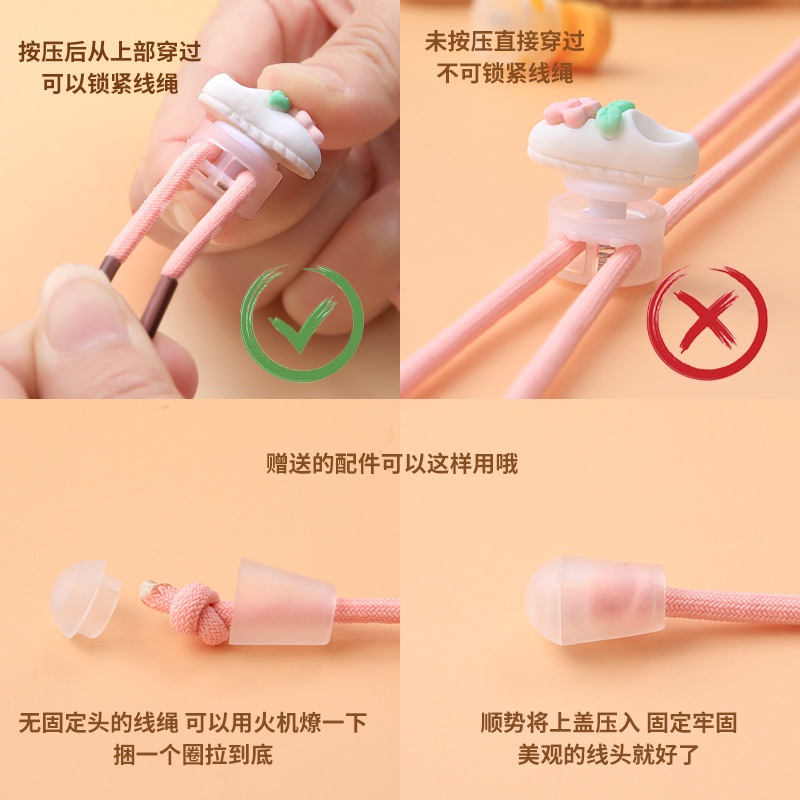 按压后从上部穿过
可以锁紧线绳

未按压直接穿过
不可锁紧线绳

赠送的配件可以这样用哦

无固定头的线绳 可以用火机燎一下
捆一个圈拉到底

顺势将上盖压入 固定牢固
美观的线头就好了