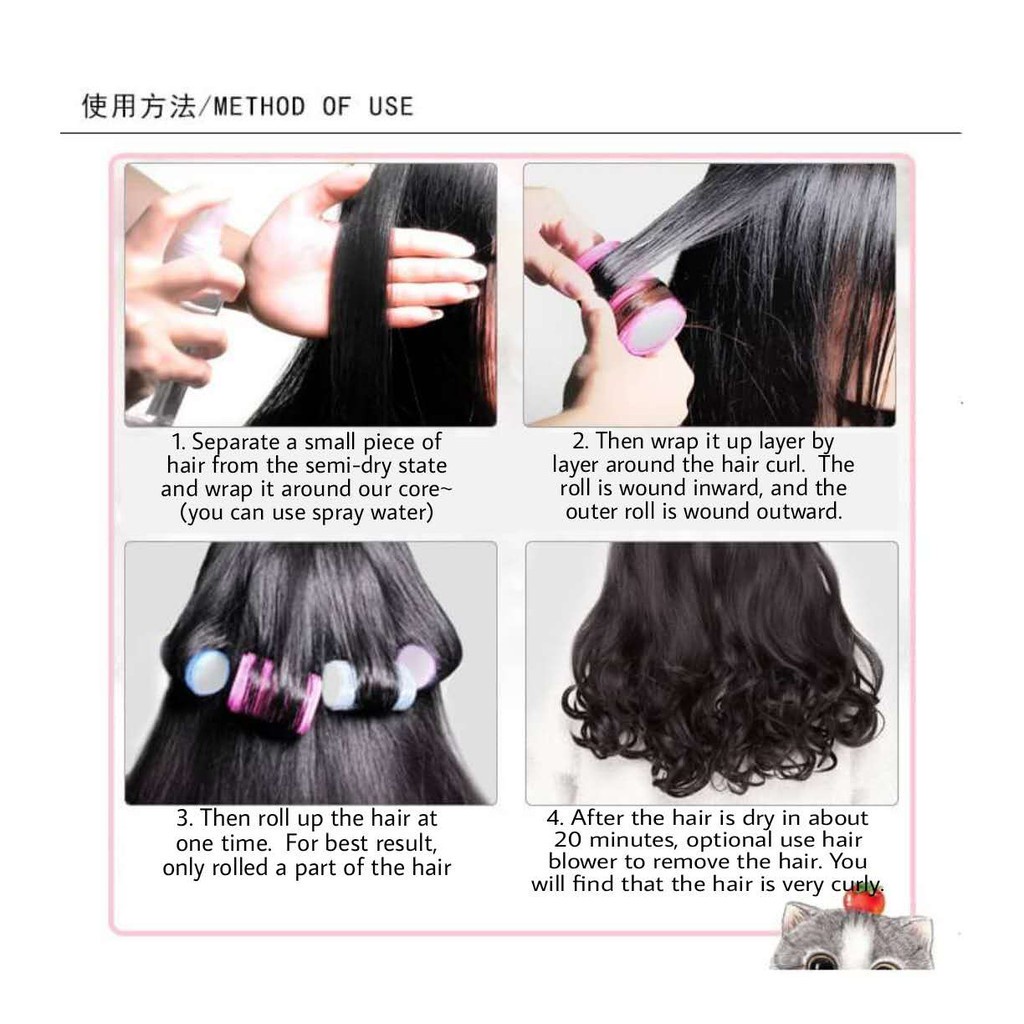 使用方法/METHOD OF USE

1. Separate a small piece of hair from the semi-dry state and wrap it around our core~ (you can use spray water)

2. Then wrap it up layer by layer around the hair curl. The roll is wound inward, and the outer roll is wound outward.

3. Then roll up the hair at one time. For best result, only rolled a part of the hair

4. After the hair is dry in about 20 minutes, optional use hair blower to remove the hair. You will find that the hair is very curly.