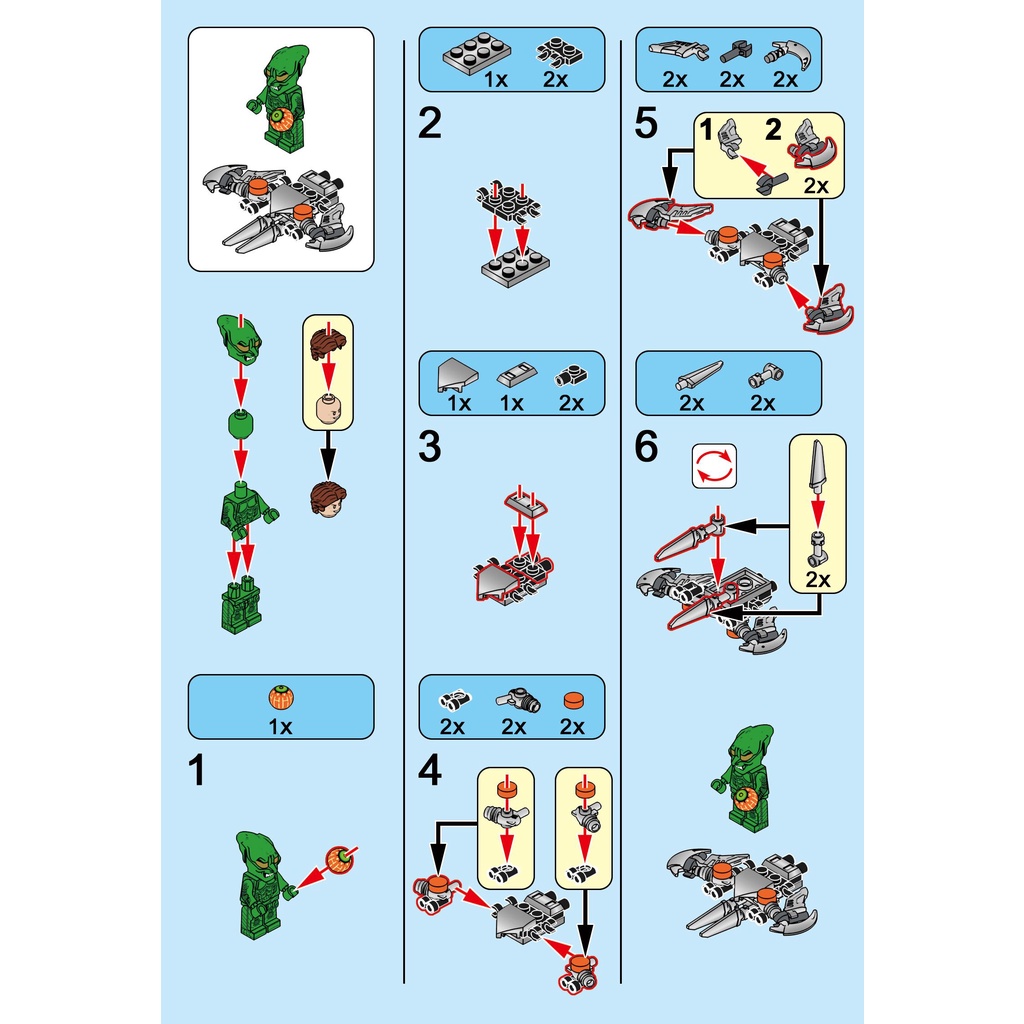 1x

1

1x 2x

2

1x 1x 2x

3

2x 2x 2x

4

2x 2x 2x

5

1 2

2x

2x 2x

6

2x