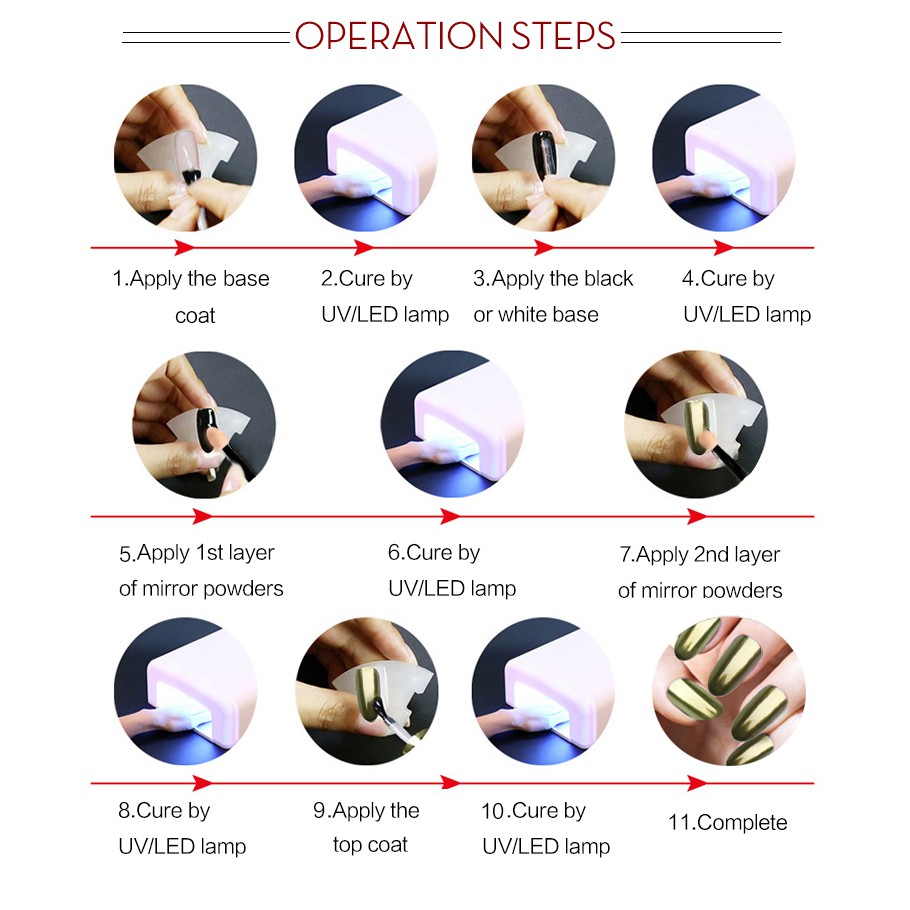 OPERATION STEPS

1.Apply the base coat

2.Cure by UV/LED lamp

3.Apply the black or white base

4.Cure by UV/LED lamp

5.Apply 1st layer of mirror powders

6.Cure by UV/LED lamp

7.Apply 2nd layer of mirror powders

8.Cure by UV/LED lamp

9.Apply the top coat

10.Cure by UV/LED lamp

11.Complete