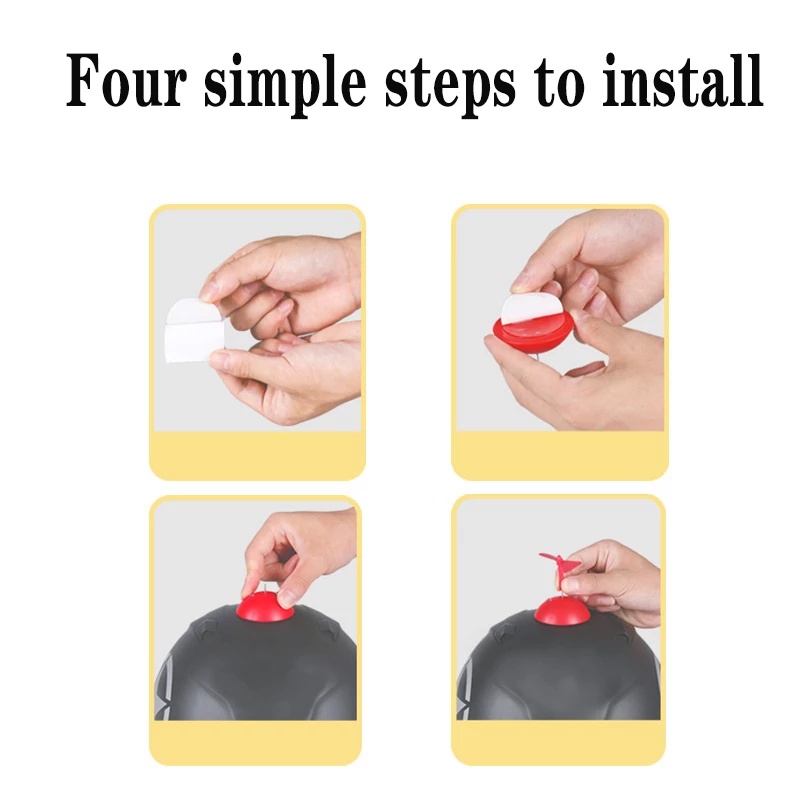 Four simple steps to install