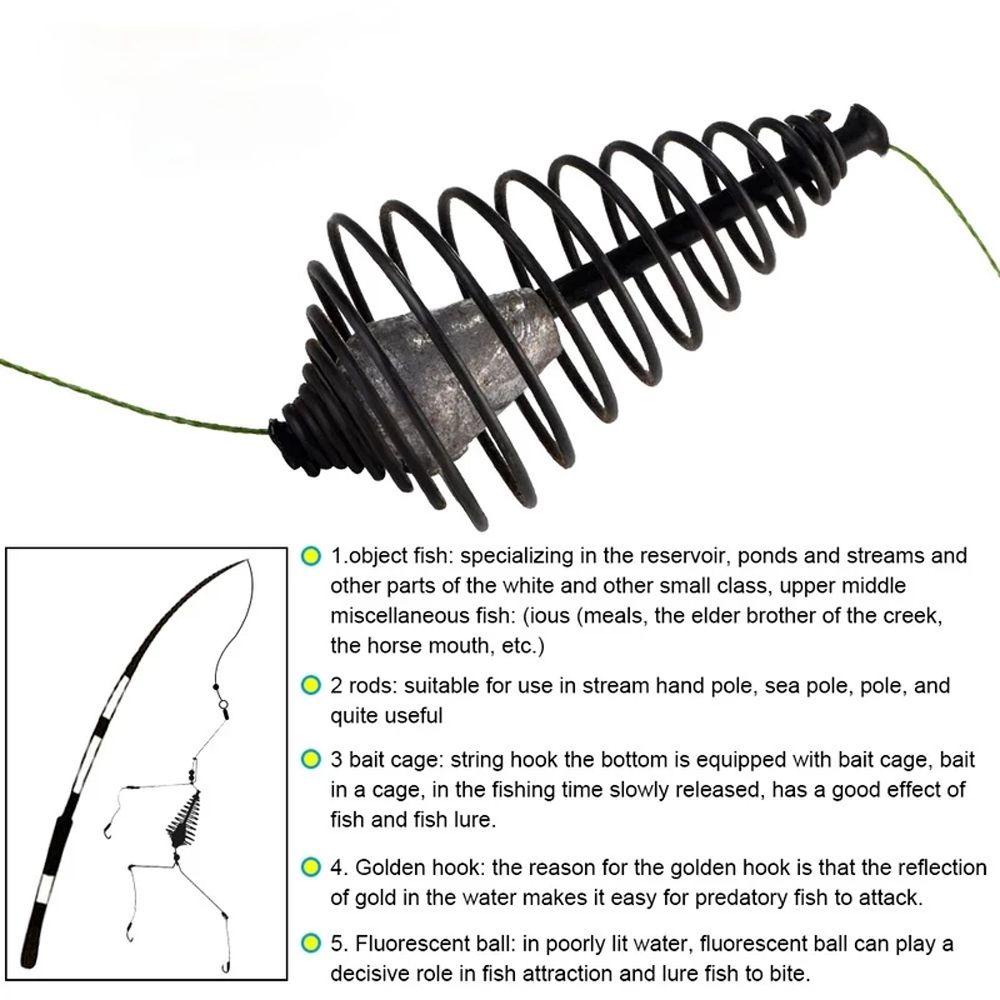 1.object fish: specializing in the reservoir, ponds and streams and other parts of the white and other small class, upper middle miscellaneous fish: (ious (meals, the elder brother of the creek, the horse mouth, etc.)

2 rods: suitable for use in stream hand pole, sea pole, pole, and quite useful

3 bait cage: string hook the bottom is equipped with bait cage, bait in a cage, in the fishing time slowly released, has a good effect of fish and fish lure.

4. Golden hook: the reason for the golden hook is that the reflection of gold in the water makes it easy for predatory fish to attack.

5. Fluorescent ball: in poorly lit water, fluorescent ball can play a decisive role in fish attraction and lure fish to bite.