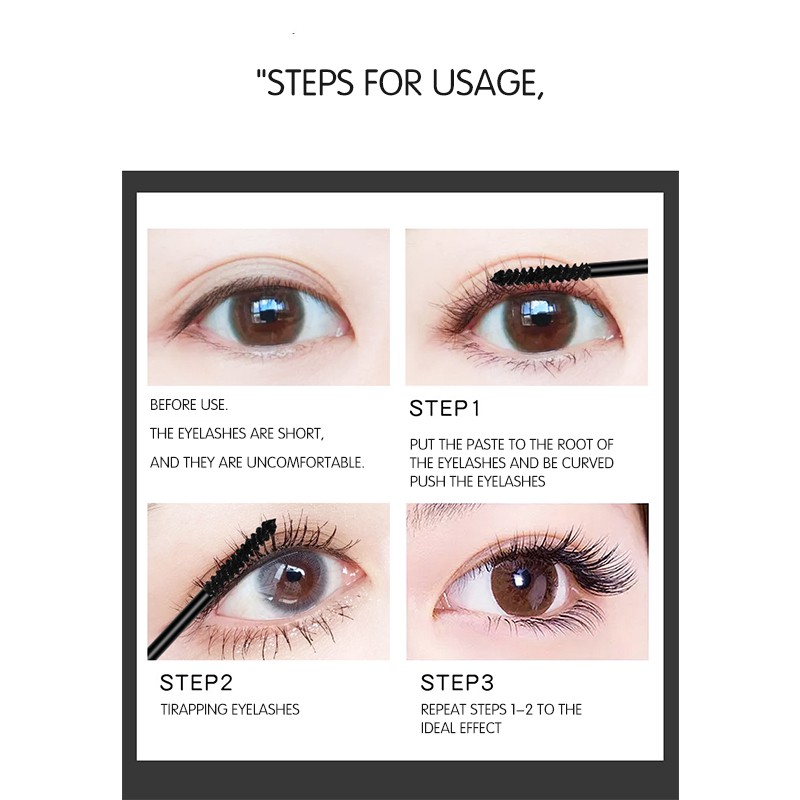 "STEPS FOR USAGE,

BEFORE USE.
THE EYELASHES ARE SHORT,
AND THEY ARE UNCOMFORTABLE.

STEP1
PUT THE PASTE TO THE ROOT OF THE EYELASHES AND BE CURVED PUSH THE EYELASHES

STEP2
TIRAPPING EYELASHES

STEP3
REPEAT STEPS 1–2 TO THE IDEAL EFFECT