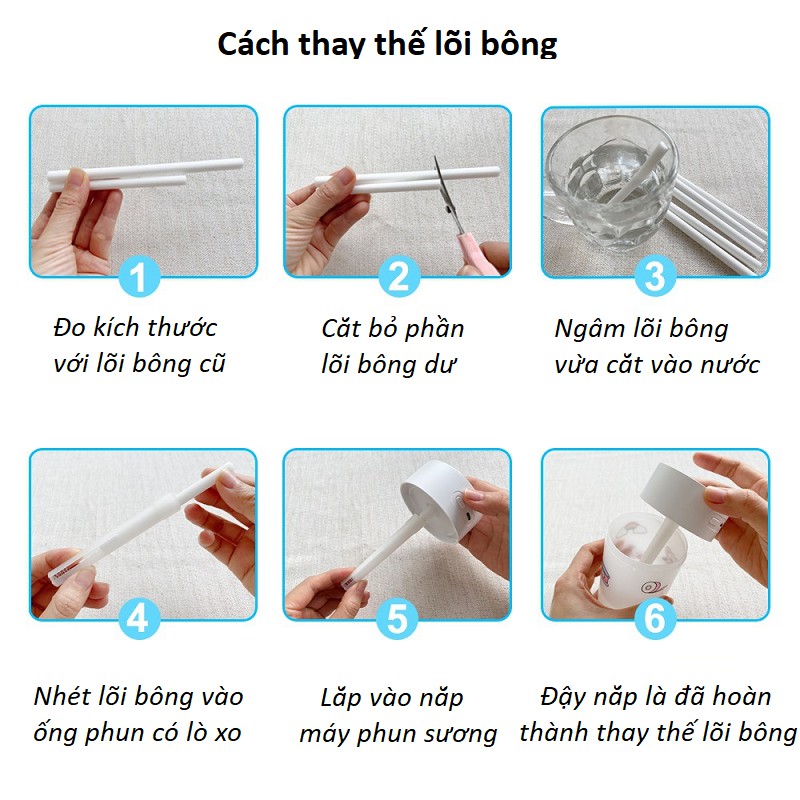 Cách thay thế lõi bông

1

Đo kích thước với lõi bông cũ

2

Cắt bỏ phần lõi bông dư

3

Ngâm lõi bông vừa cắt vào nước

4

Nhét lõi bông vào ống phun có lò xo

5

Lắp vào nắp máy phun sương

6

Đậy nắp là đã hoàn thành thay thế lõi bông