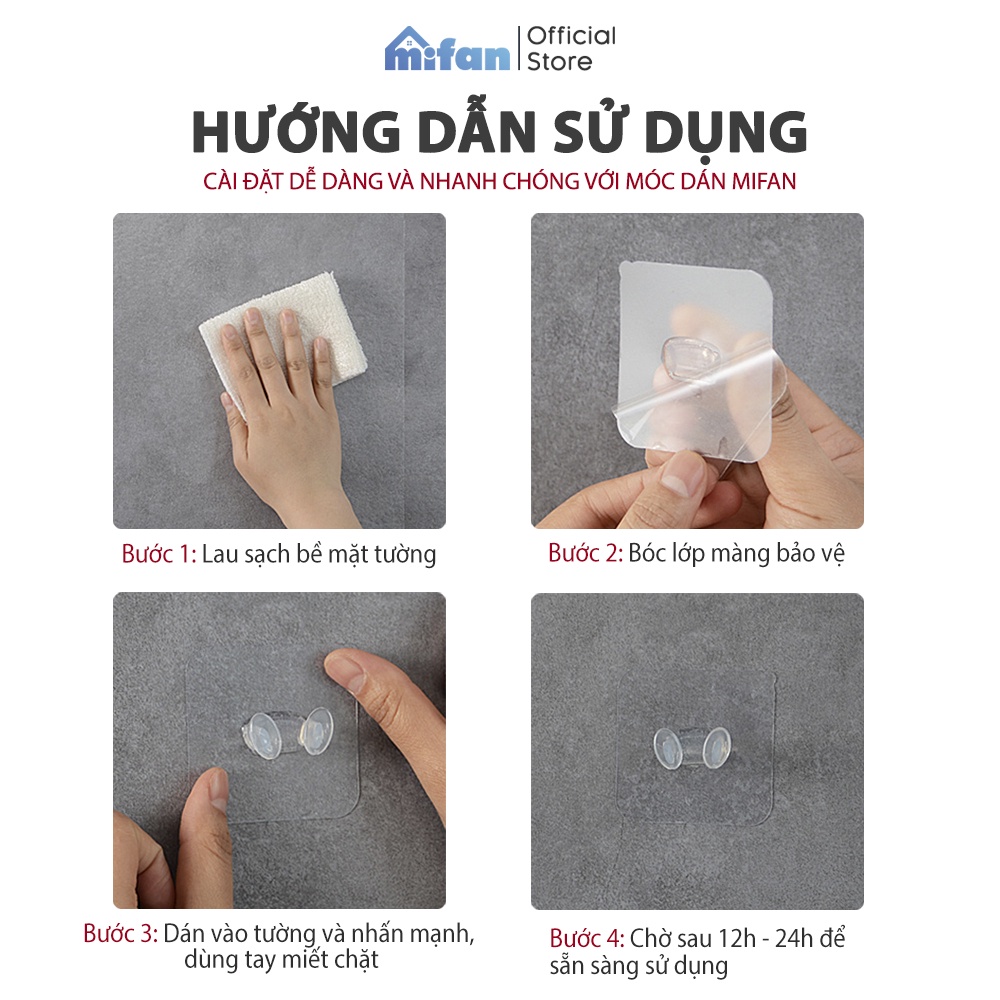 mifan | Official Store

HƯỚNG DẪN SỬ DỤNG

CÀI ĐẶT DỄ DÀNG VÀ NHANH CHÓNG VỚI MÓC DÁN MIFAN

Bước 1: Lau sạch bề mặt tường

Bước 2: Bóc lớp màng bảo vệ

Bước 3: Dán vào tường và nhấn mạnh, dùng tay miết chặt

Bước 4: Chờ sau 12h - 24h để sẵn sàng sử dụng