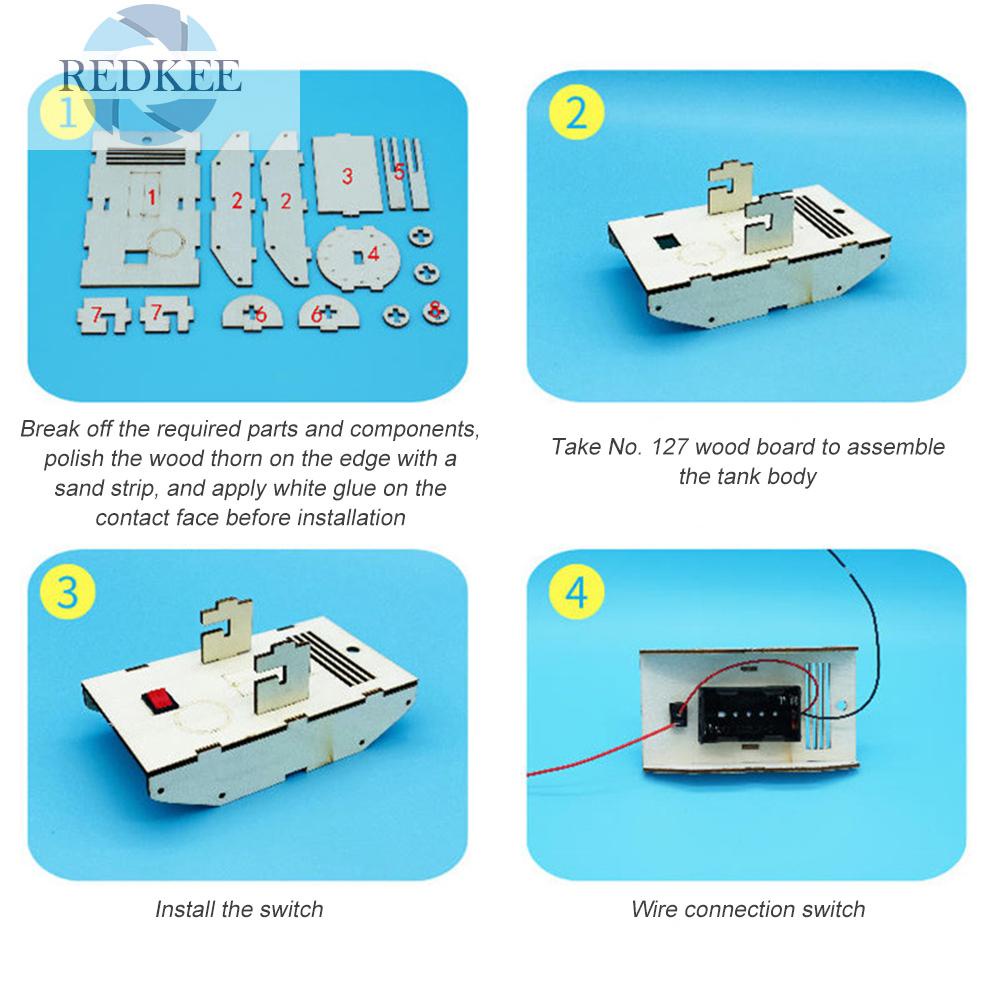 REDKEE

1

1 2 2 3 5 4 7 7 6 6 8

Break off the required parts and components, polish the wood thorn on the edge with a sand strip, and apply white glue on the contact face before installation

2

Take No. 127 wood board to assemble the tank body

3

Install the switch

4

Wire connection switch