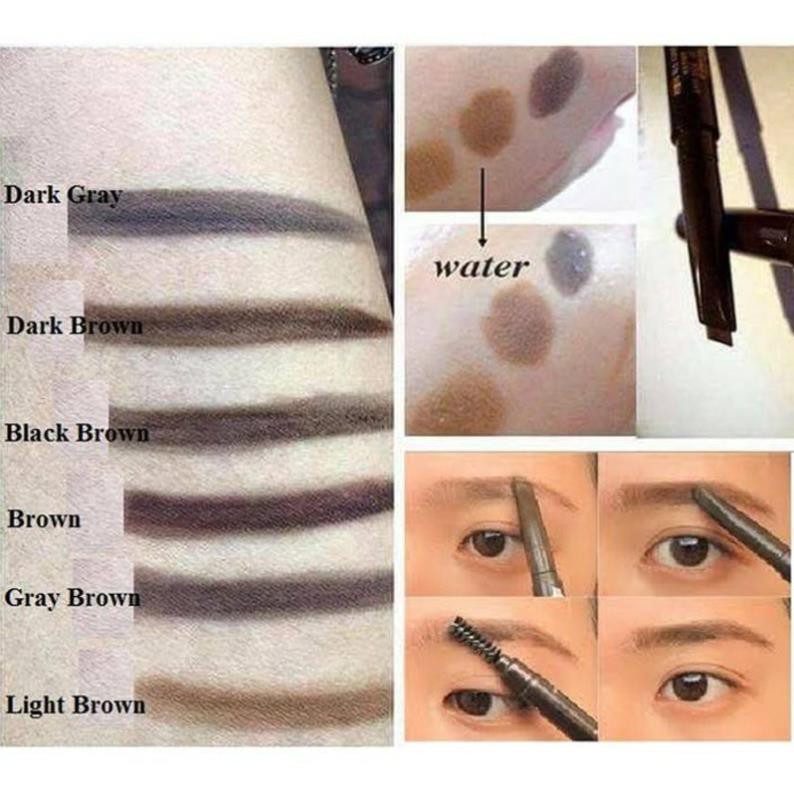 Dark Gray

Dark Brown

Black Brown

Brown

Gray Brown

Light Brown

water