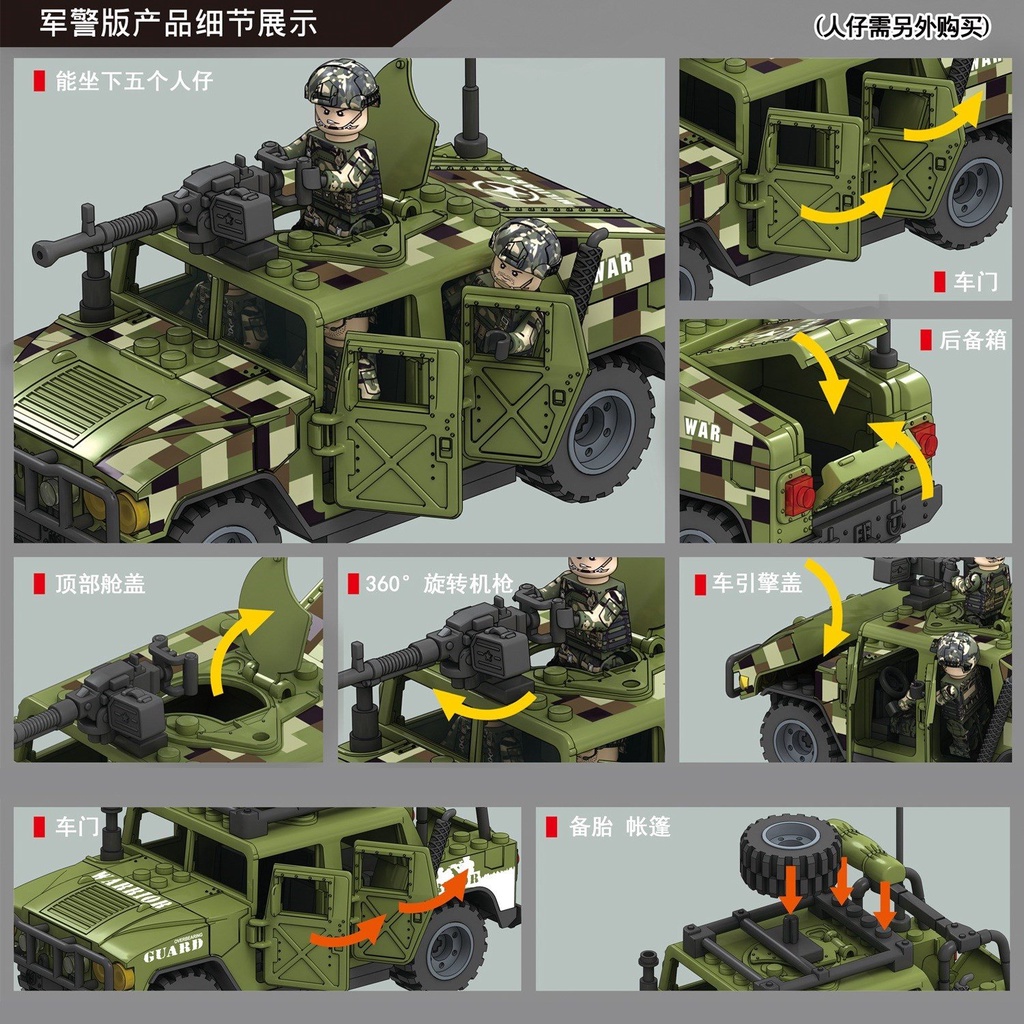 军警版产品细节展示

(人仔需另外购买)

能坐下五个人仔

WAR

车门

后备箱

WAR

顶部舱盖

360° 旋转机枪

车引擎盖

车门

WARRIOR

GUARD

备胎 帐篷