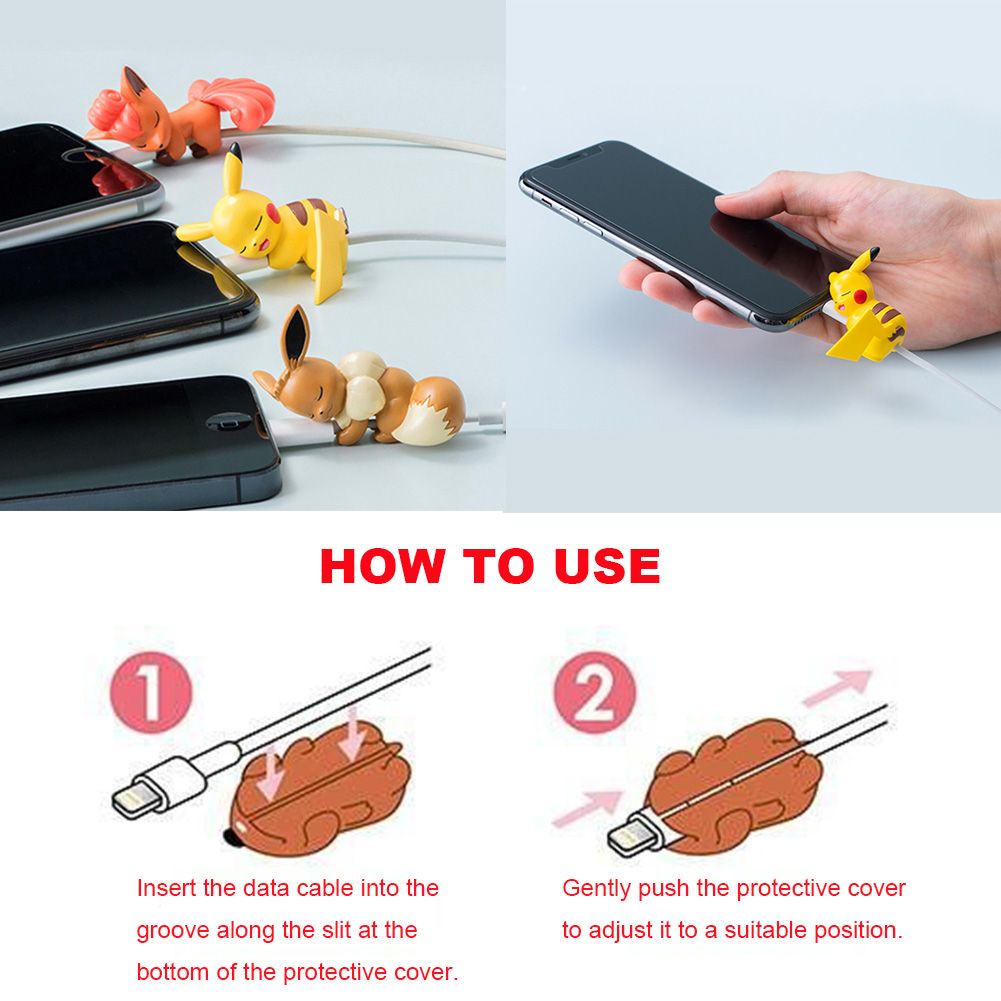 HOW TO USE

1

Insert the data cable into the groove along the slit at the bottom of the protective cover.

2

Gently push the protective cover to adjust it to a suitable position.