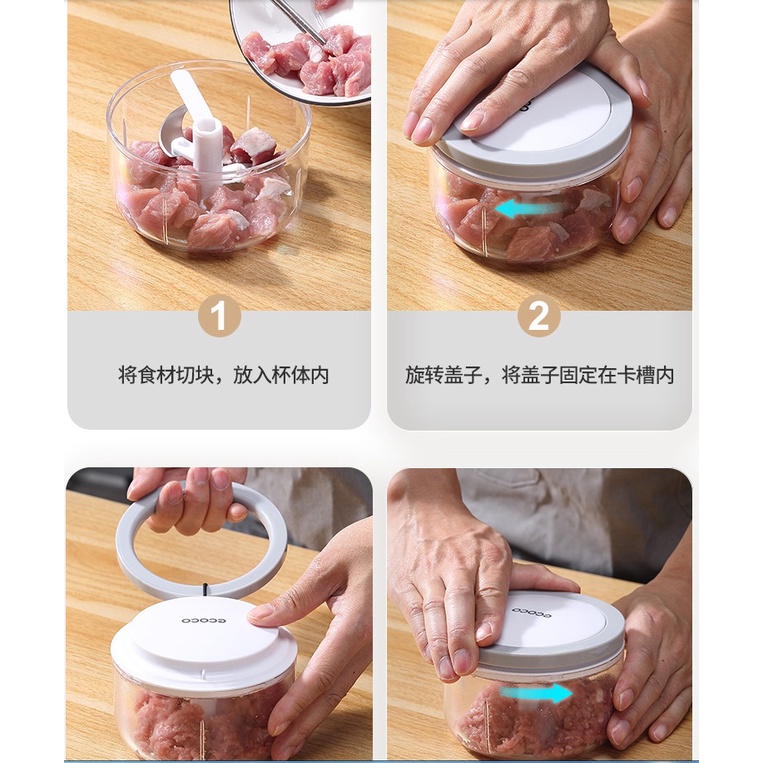 1

将食材切块，放入杯体内

2

旋转盖子，将盖子固定在卡槽内

ecoco

ecoco