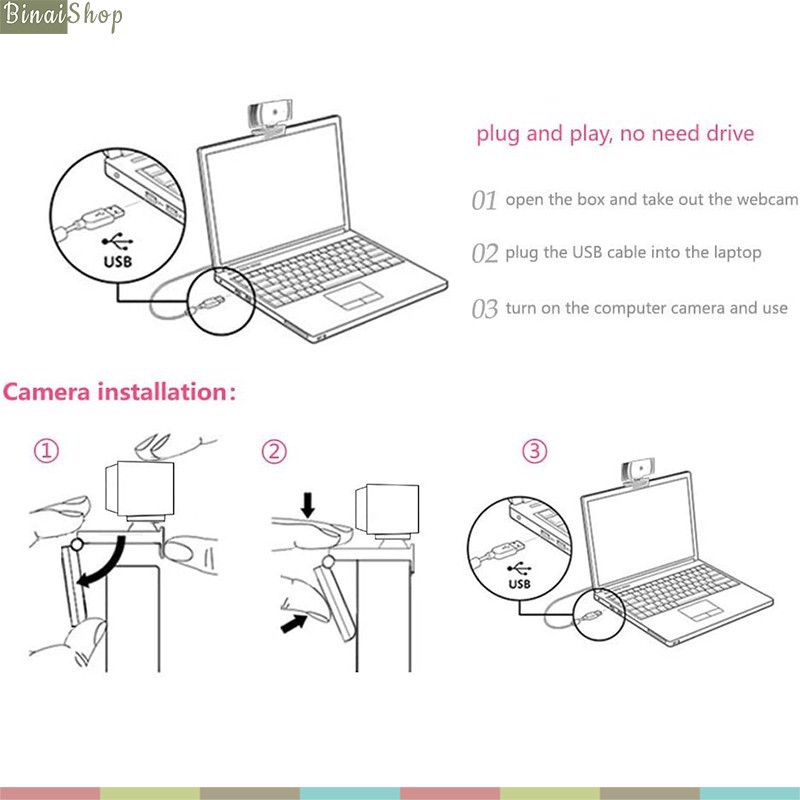 BinaiShop

USB

plug and play, no need drive

01 open the box and take out the webcam

02 plug the USB cable into the laptop

03 turn on the computer camera and use

Camera installation:

①

②

③

USB