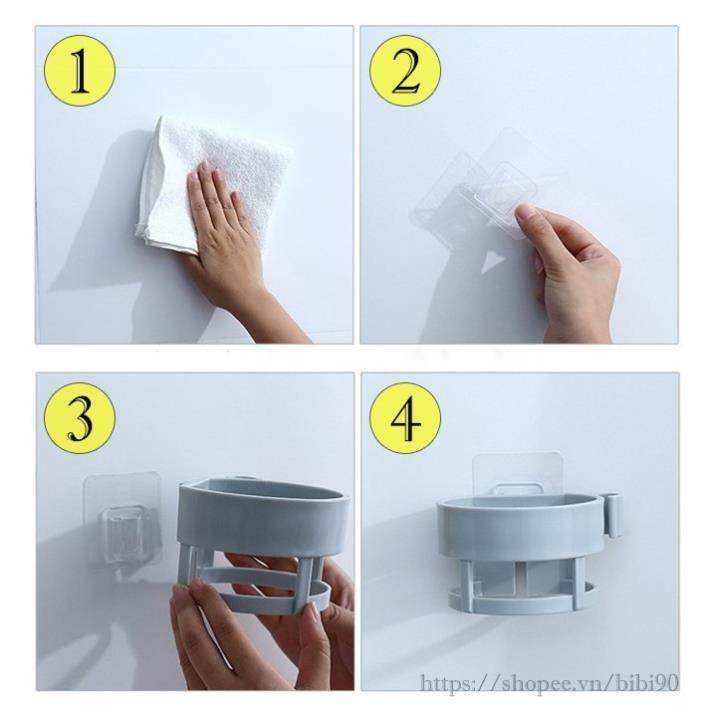 1

2

3

4

https://shopee.vn/bibi90