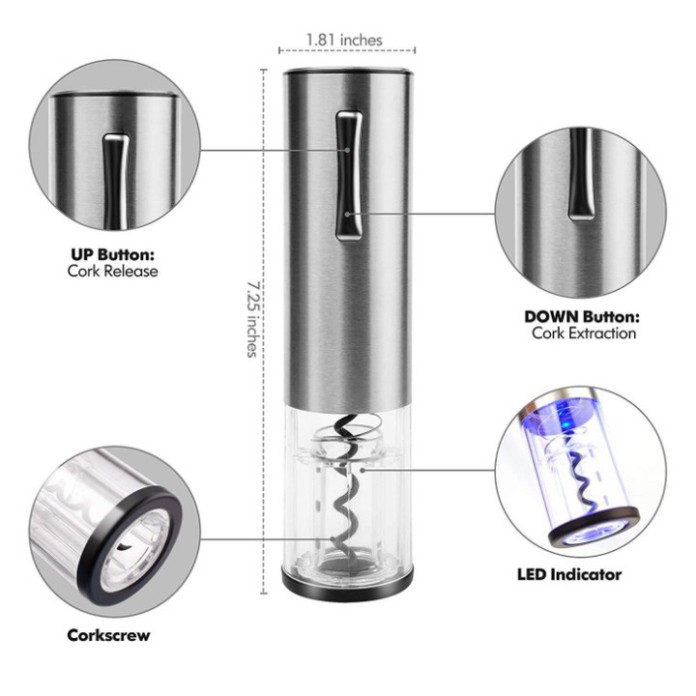 1.81 inches

7.25 inches

UP Button:
Cork Release

DOWN Button:
Cork Extraction

LED Indicator

Corkscrew