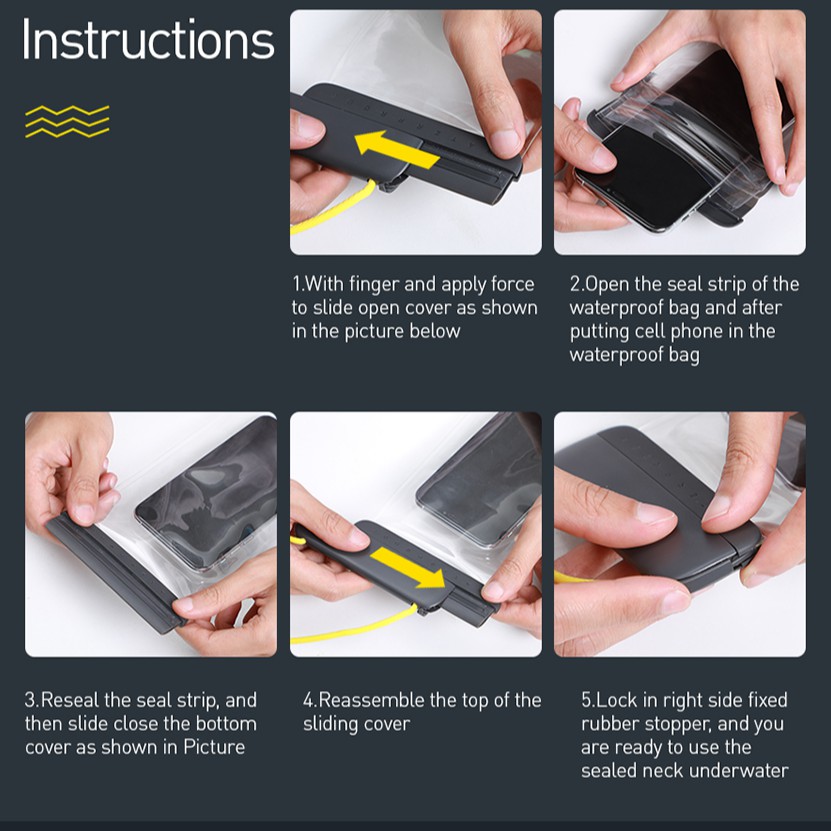 Instructions

1.With finger and apply force to slide open cover as shown in the picture below

2.Open the seal strip of the waterproof bag and after putting cell phone in the waterproof bag

3.Reseal the seal strip, and then slide close the bottom cover as shown in Picture

4.Reassemble the top of the sliding cover

5.Lock in right side fixed rubber stopper, and you are ready to use the sealed neck underwater