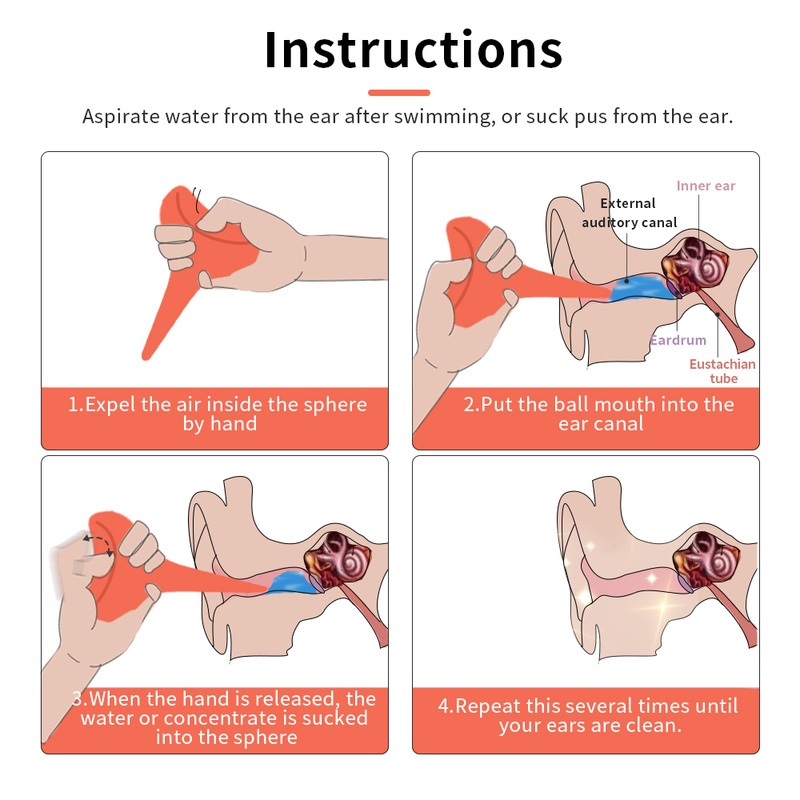 Instructions

Aspirate water from the ear after swimming, or suck pus from the ear.

1.Expel the air inside the sphere by hand

External auditory canal

Inner ear

Eardrum

Eustachian tube

2.Put the ball mouth into the ear canal

3.When the hand is released, the water or concentrate is sucked into the sphere

4.Repeat this several times until your ears are clean.