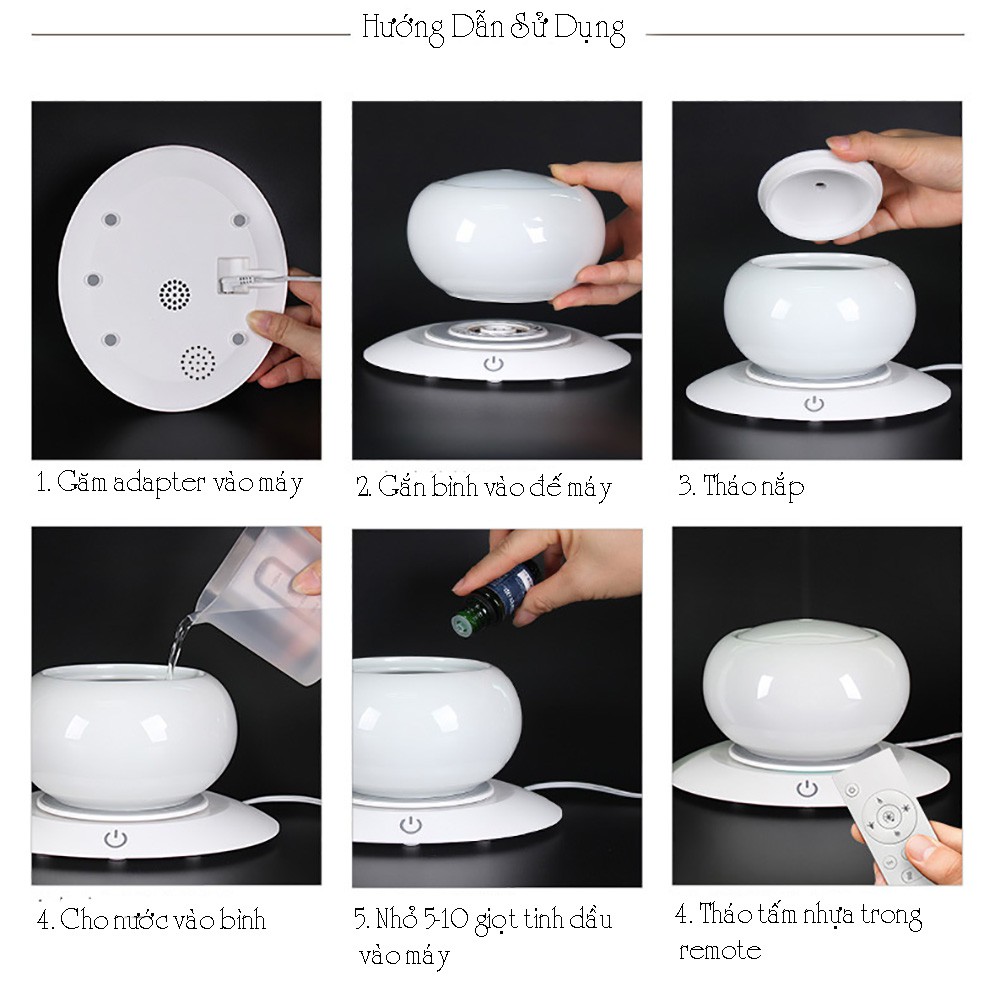 Hướng Dẫn Sử Dụng

1. Găm adapter vào máy

2. Gắn bình vào đế máy

3. Tháo nắp

4. Cho nước vào bình

5. Nhỏ 5-10 giọt tinh dầu vào máy

4. Tháo tấm nhựa trong remote