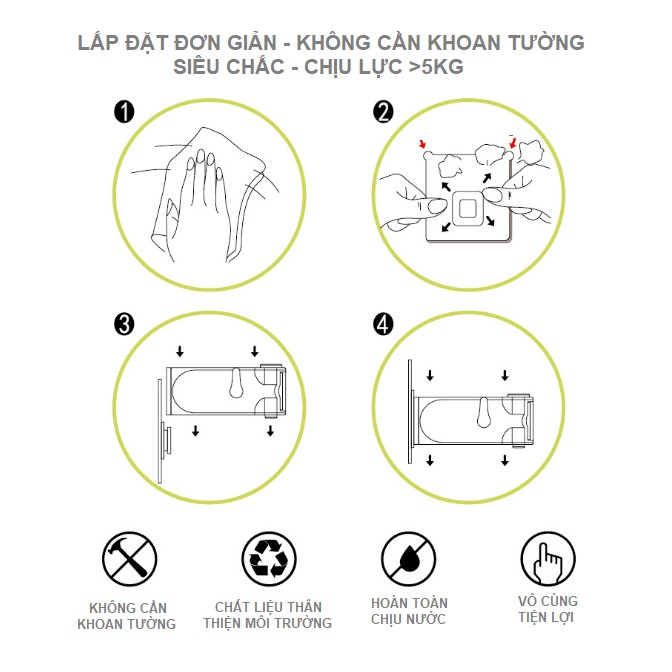 LẮP ĐẶT ĐƠN GIẢN - KHÔNG CẦN KHOAN TƯỜNG
SIÊU CHẮC - CHỊU LỰC >5KG

1

2

3

4

KHÔNG CẦN KHOAN TƯỜNG

CHẤT LIỆU THÂN THIỆN MÔI TRƯỜNG

HOÀN TOÀN CHỊU NƯỚC

VÔ CÙNG TIỆN LỢI