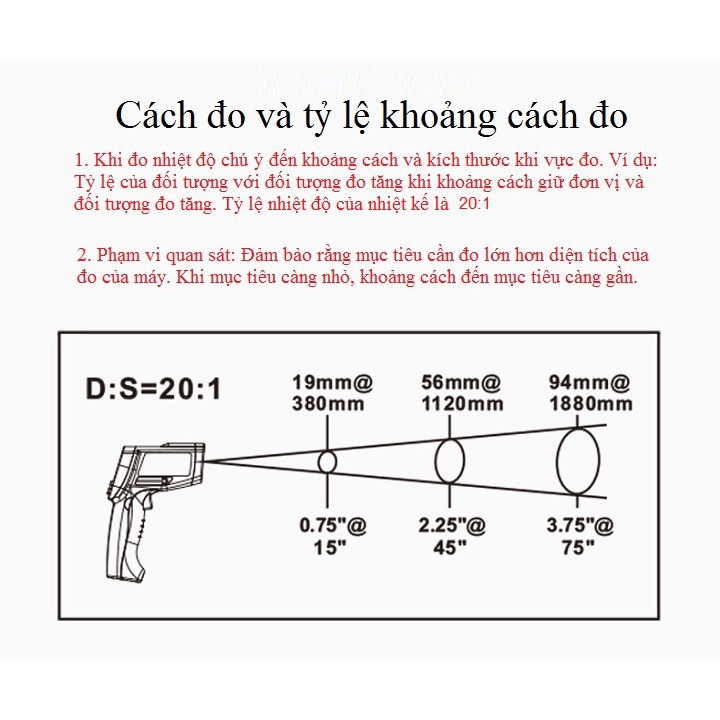 Cách đo và tỷ lệ khoảng cách đo

1. Khi đo nhiệt độ chú ý đến khoảng cách và kích thước khi vực đo. Ví dụ: Tỷ lệ của đối tượng với đối tượng đo tăng khi khoảng cách giữ đơn vị và đối tượng đo tăng. Tỷ lệ nhiệt độ của nhiệt kế là 20:1

2. Phạm vi quan sát: Đảm bảo rằng mục tiêu cần đo lớn hơn diện tích của đo của máy. Khi mục tiêu càng nhỏ, khoảng cách đến mục tiêu càng gần.

D:S=20:1

19mm@ 380mm

56mm@ 1120mm

94mm@ 1880mm

0.75"@ 15"

2.25"@ 45"

3.75"@ 75"