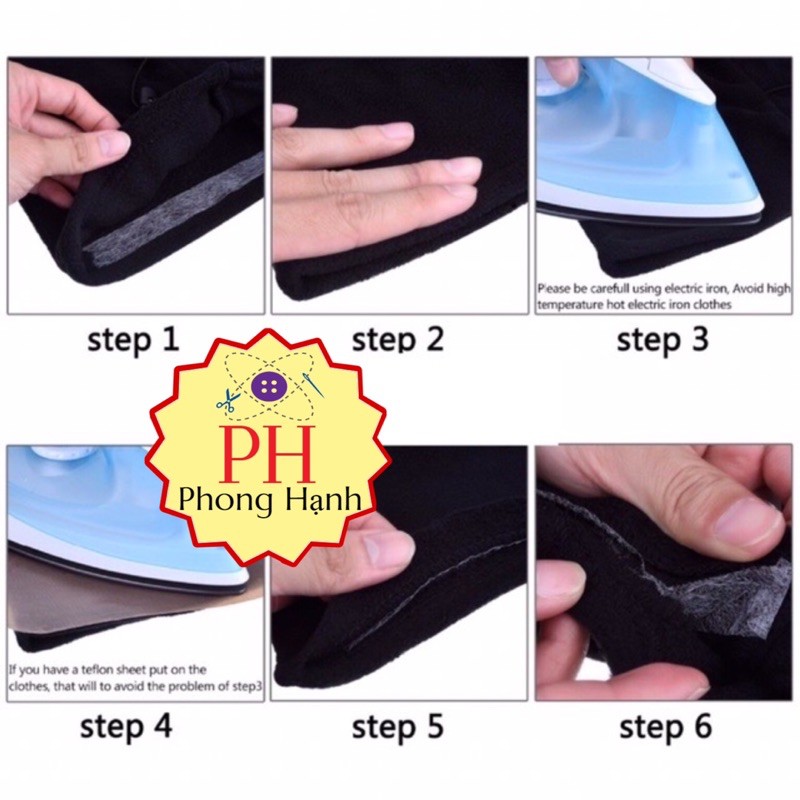 Please be carefull using electric iron, Avoid high temperature hot electric iron clothes

step 1

step 2

step 3

PH
Phong Hạnh

If you have a teflon sheet put on the clothes, that will to avoid the problem of step3

step 4

step 5

step 6