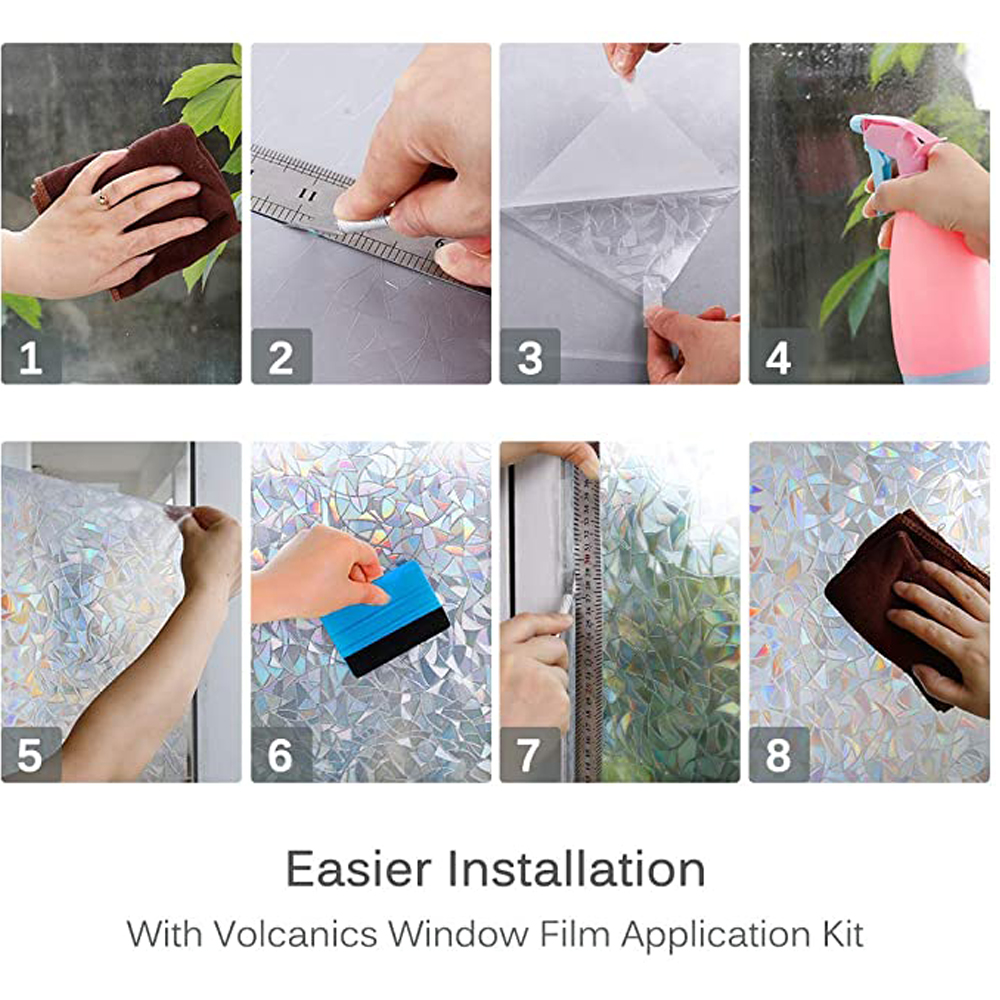 1

2

3

4

5

6

7

8

Easier Installation

With Volcanics Window Film Application Kit