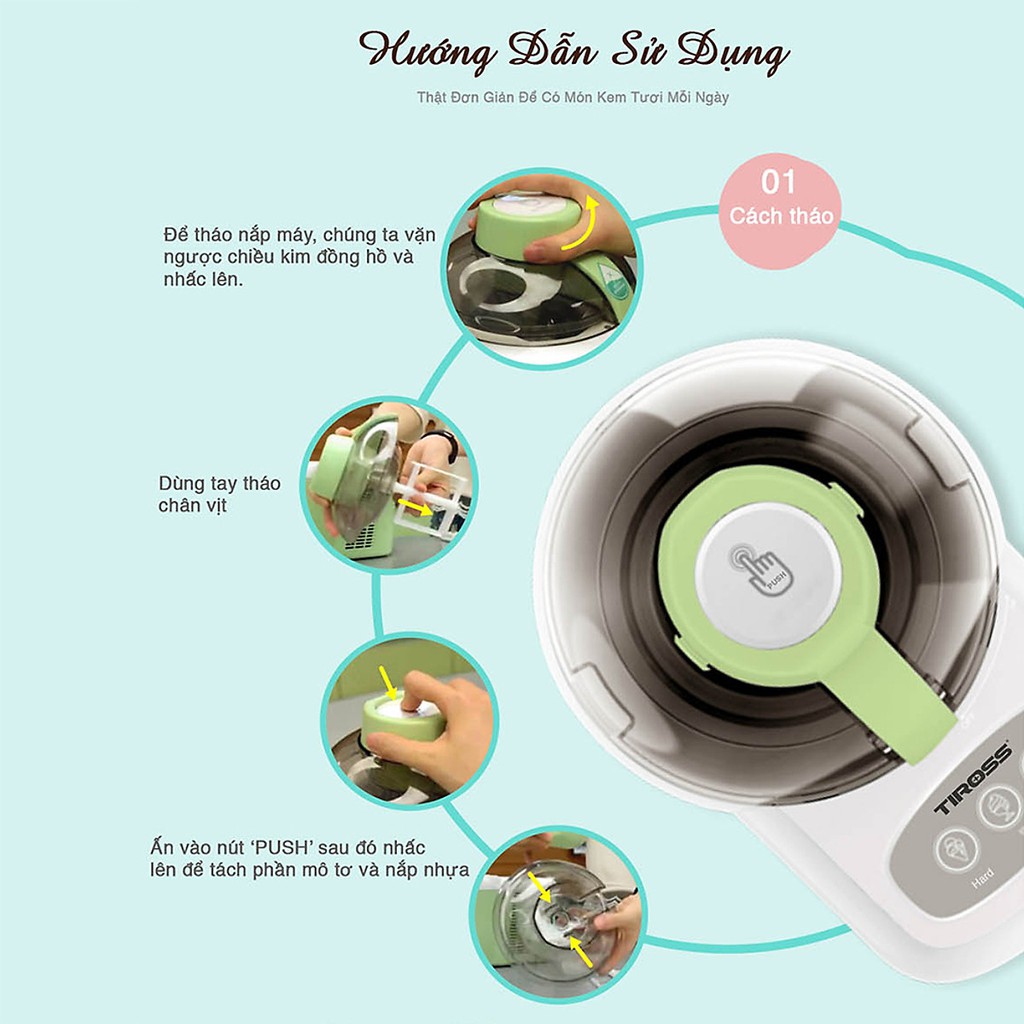 Hướng Dẫn Sử Dụng

Thật Đơn Giản Để Có Món Kem Tươi Mỗi Ngày

01
Cách tháo

Để tháo nắp máy, chúng ta vặn ngược chiều kim đồng hồ và nhấc lên.

Dùng tay tháo chân vịt

Ấn vào nút 'PUSH' sau đó nhấc lên để tách phần mô tơ và nắp nhựa

PUSH

TIROSS

Hard