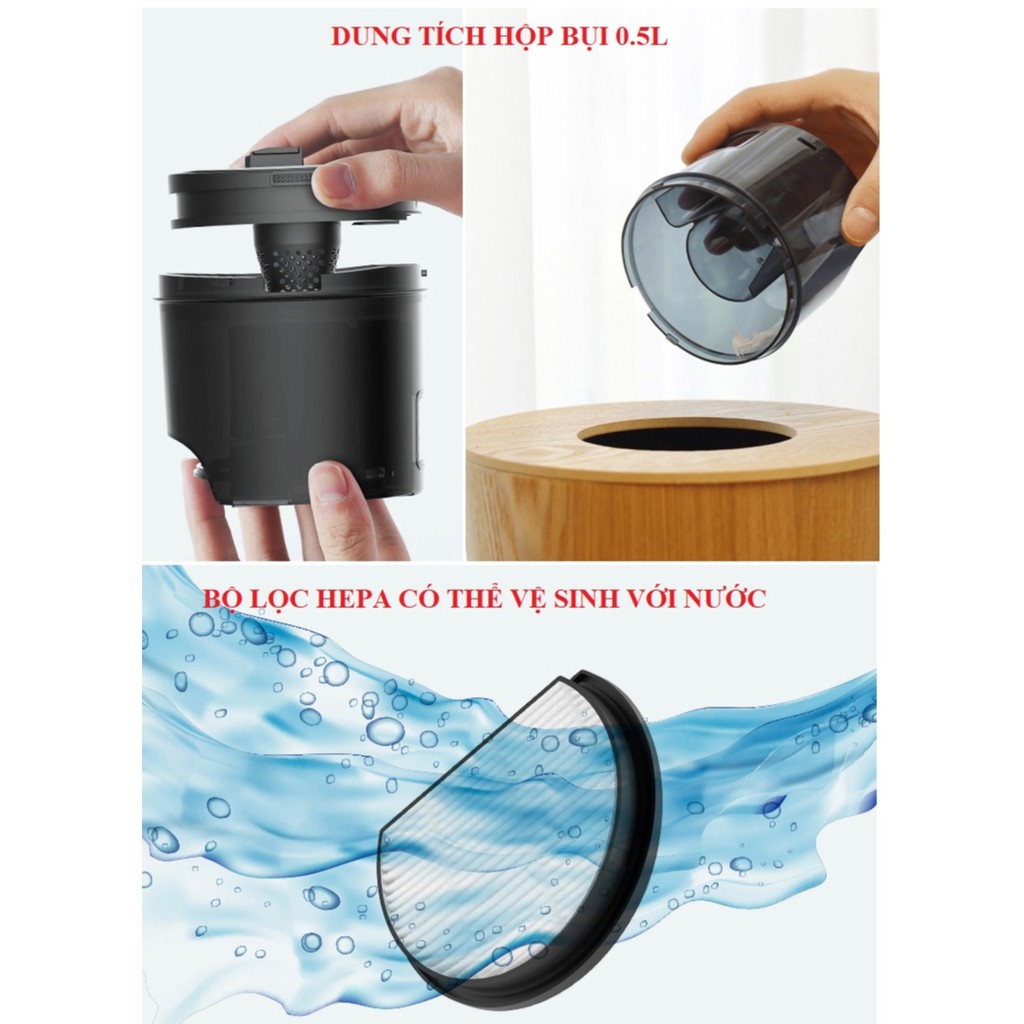 DUNG TÍCH HỘP BỤI 0.5L

BỘ LỌC HEPA CÓ THỂ VỆ SINH VỚI NƯỚC