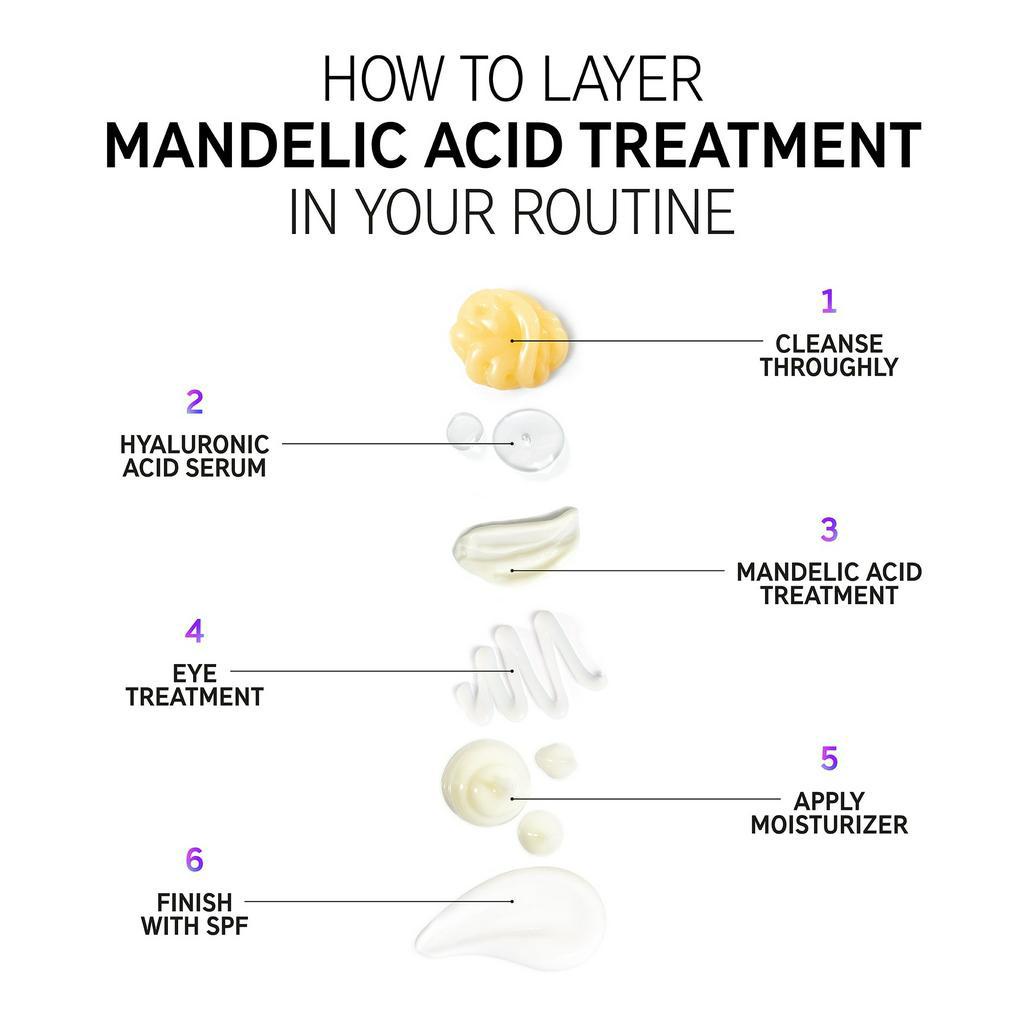 HOW TO LAYER
MANDELIC ACID TREATMENT
IN YOUR ROUTINE

1
CLEANSE THROUGHLY

2
HYALURONIC ACID SERUM

3
MANDELIC ACID TREATMENT

4
EYE TREATMENT

5
APPLY MOISTURIZER

6
FINISH WITH SPF