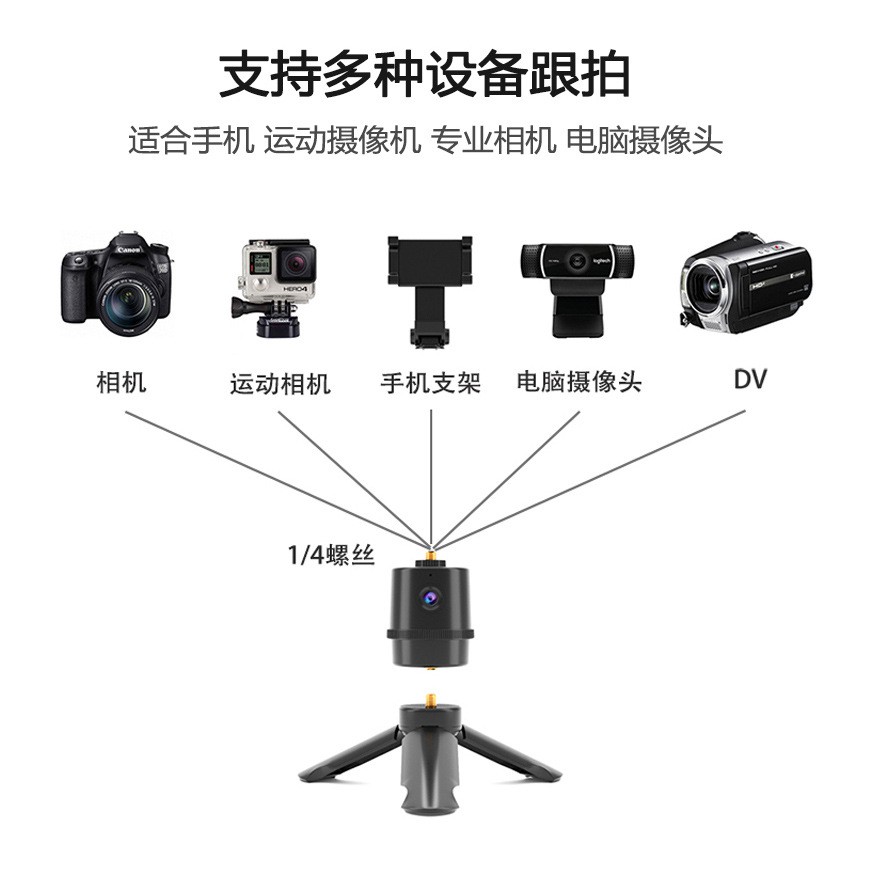 支持多种设备跟拍

适合手机 运动摄像机 专业相机 电脑摄像头

Canon

HERO4

logitech

相机 运动相机 手机支架 电脑摄像头 DV

1/4螺丝