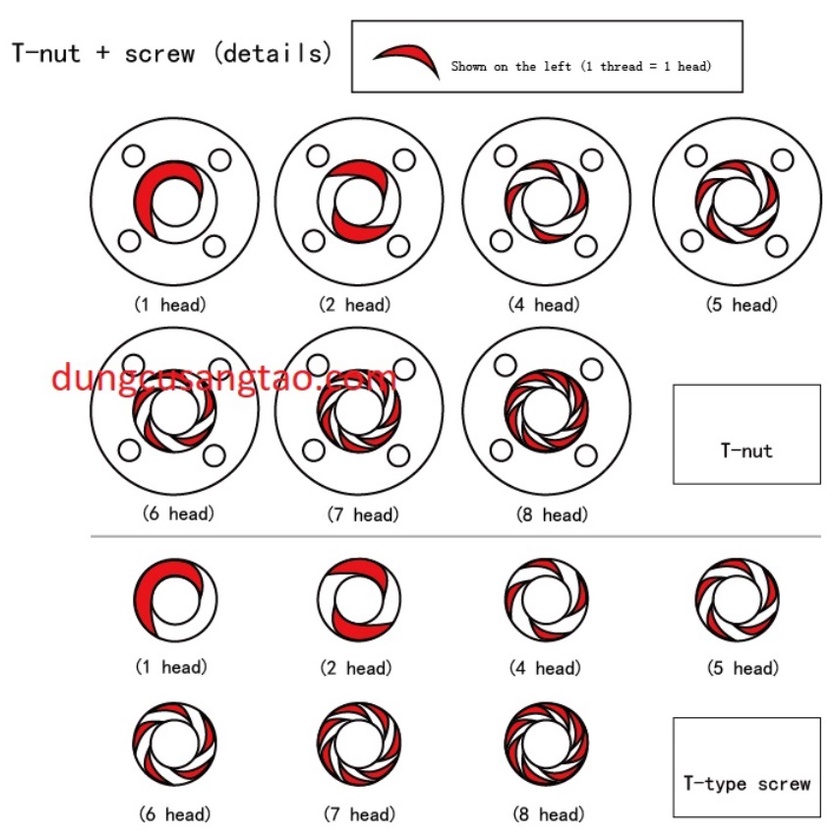 T-nut + screw (details)

Shown on the left (1 thread = 1 head)

(1 head) (2 head) (4 head) (5 head)

dungcusangtao.com

(6 head) (7 head) (8 head)

T-nut

(1 head) (2 head) (4 head) (5 head)

(6 head) (7 head) (8 head)

T-type screw