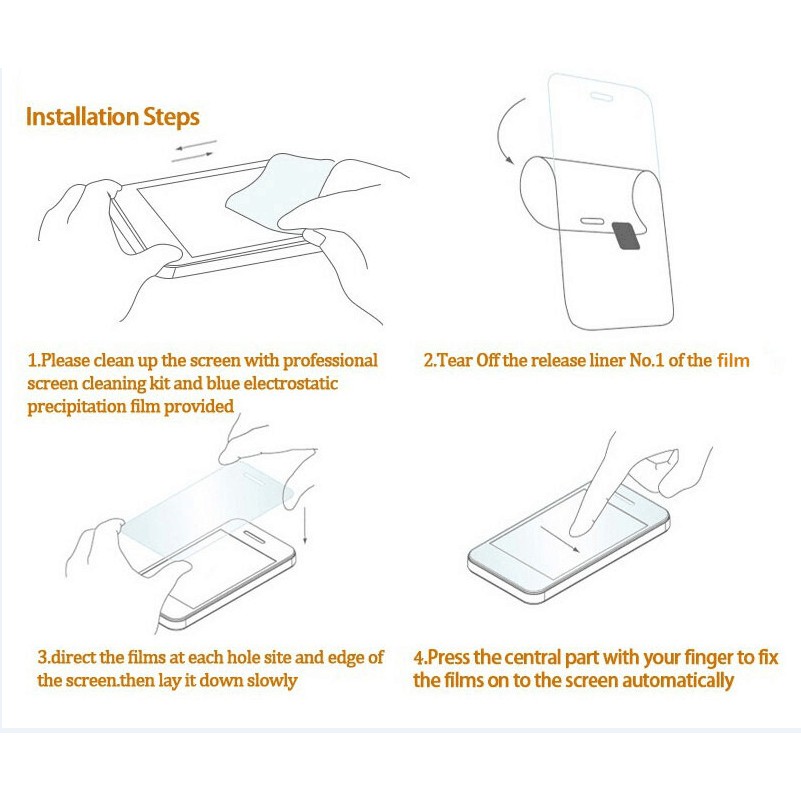 Installation Steps

1.Please clean up the screen with professional screen cleaning kit and blue electrostatic precipitation film provided

2.Tear Off the release liner No.1 of the film

3.direct the films at each hole site and edge of the screen.then lay it down slowly

4.Press the central part with your finger to fix the films on to the screen automatically