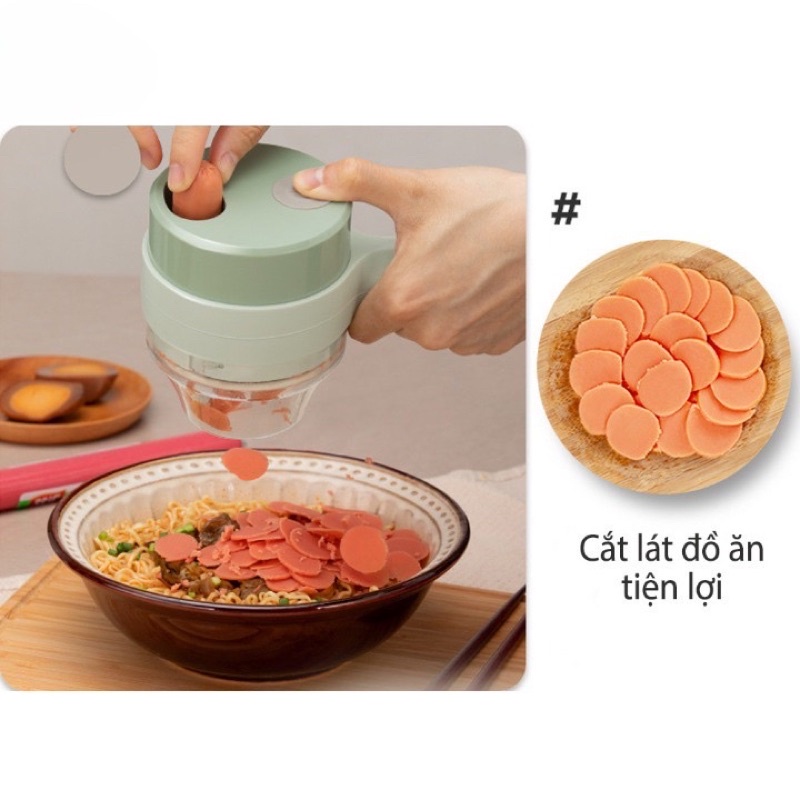 #

Cắt lát đồ ăn tiện lợi