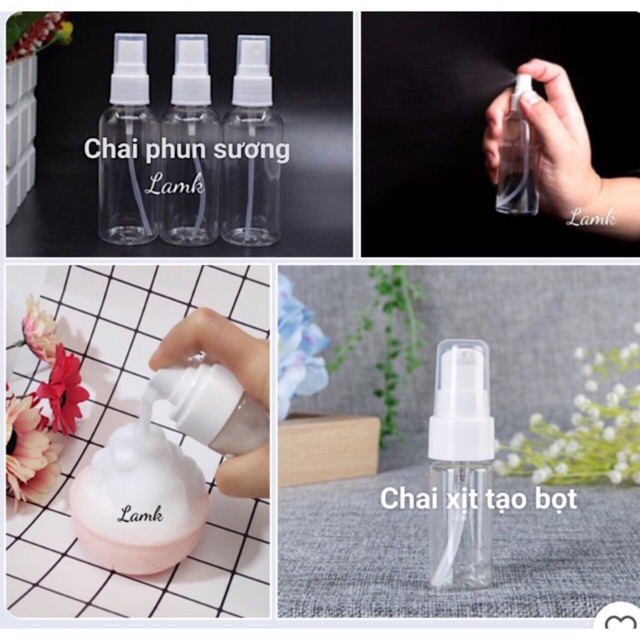 Chai phun sương
Lamk

Lamk

Lamk

Chai xịt tạo bọt