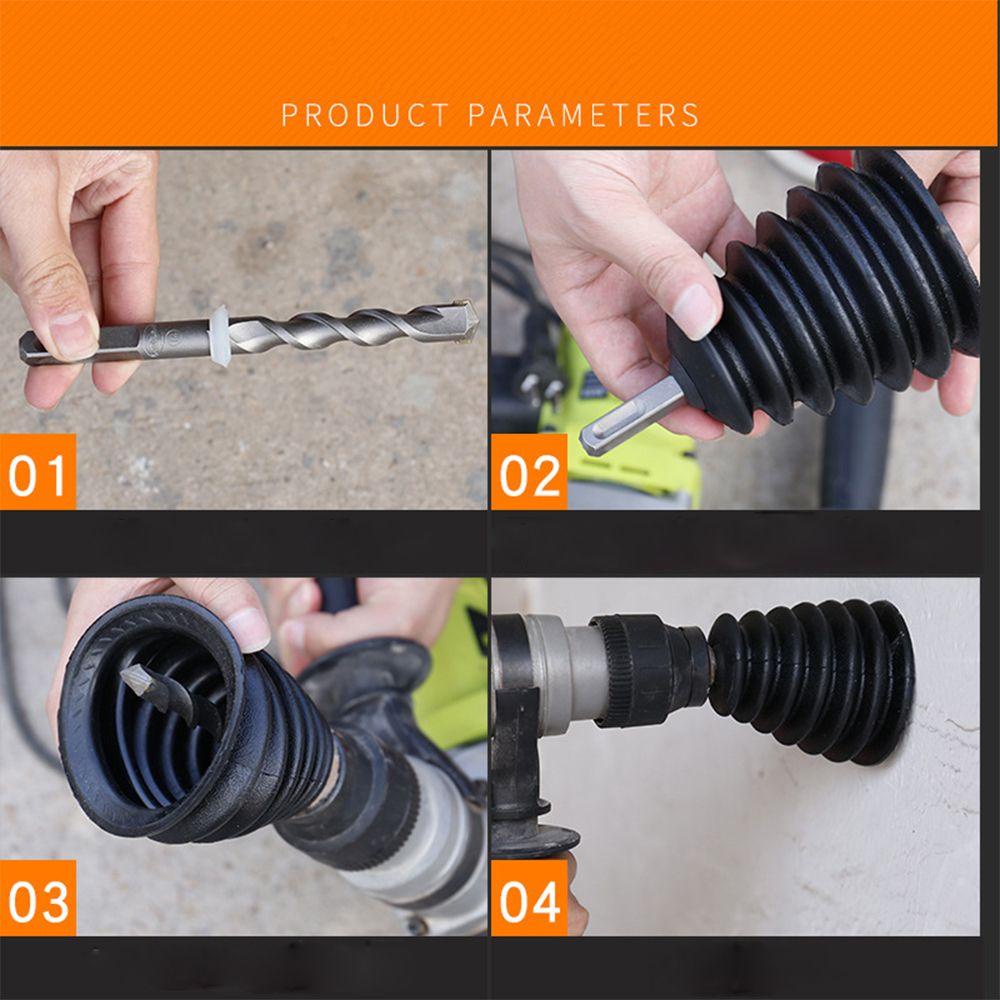 PRODUCT PARAMETERS

01

02

03

04