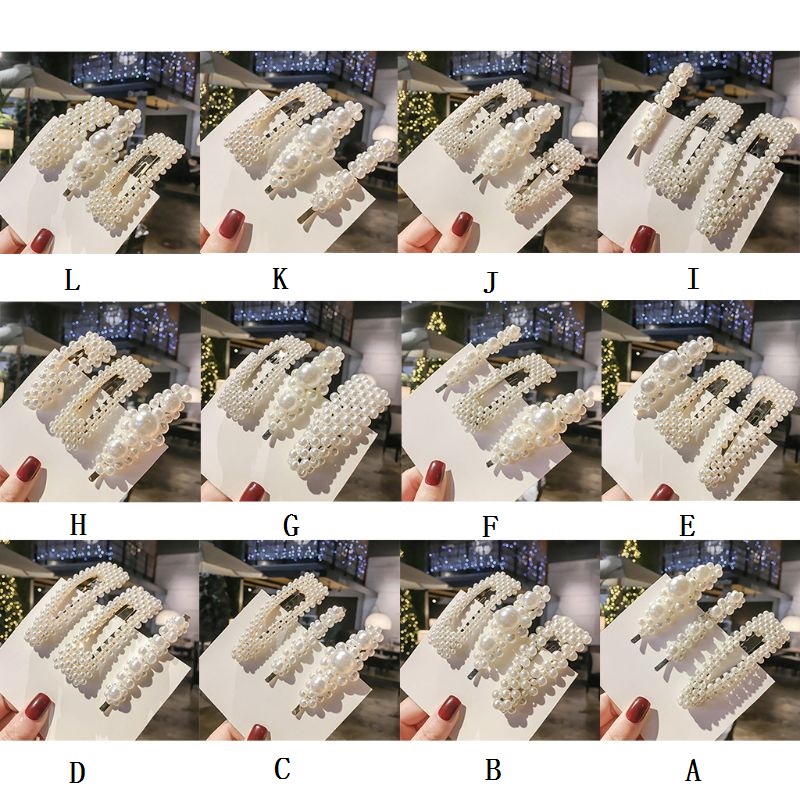 L K J I

H G F E

D C B A