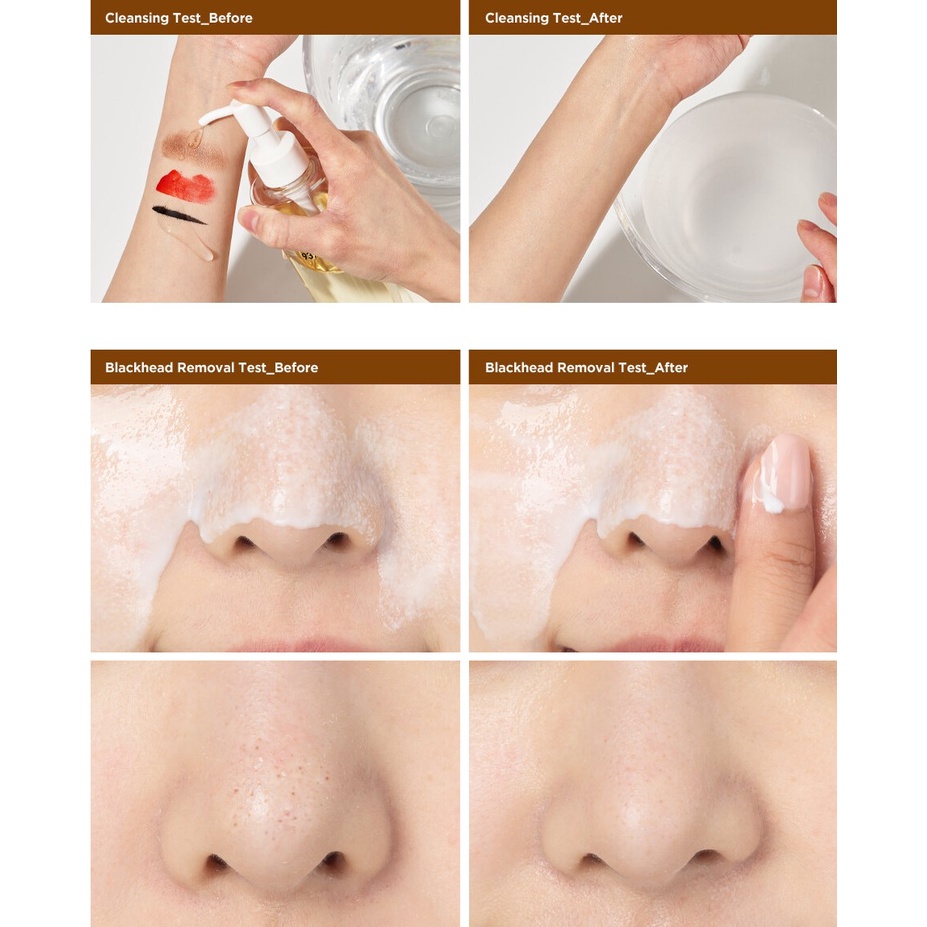 Cleansing Test_Before

Cleansing Test_After

Blackhead Removal Test_Before

Blackhead Removal Test_After