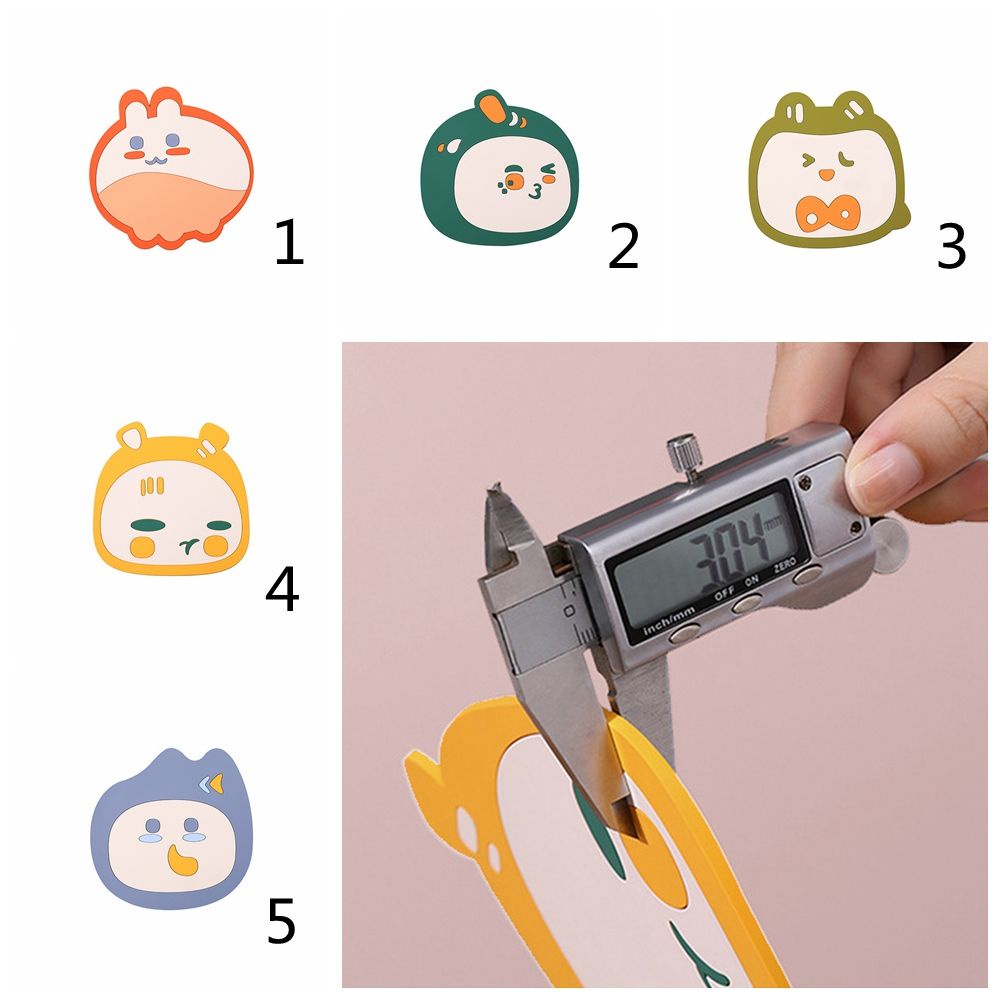 1

2

3

4

5

3.04 mm

inch/mm OFF ON ZERO