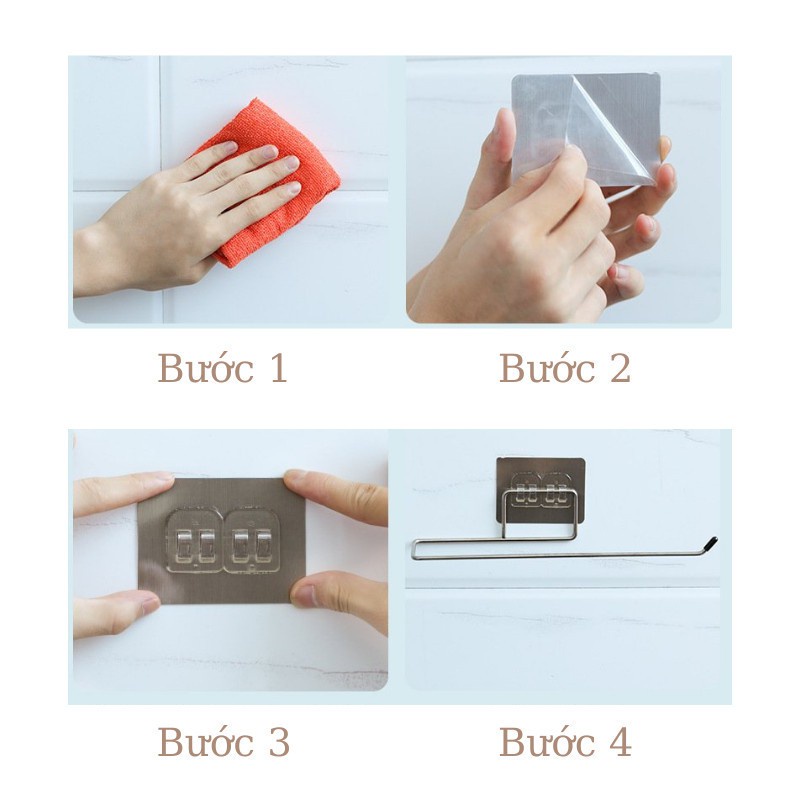 Bước 1

Bước 2

Bước 3

Bước 4