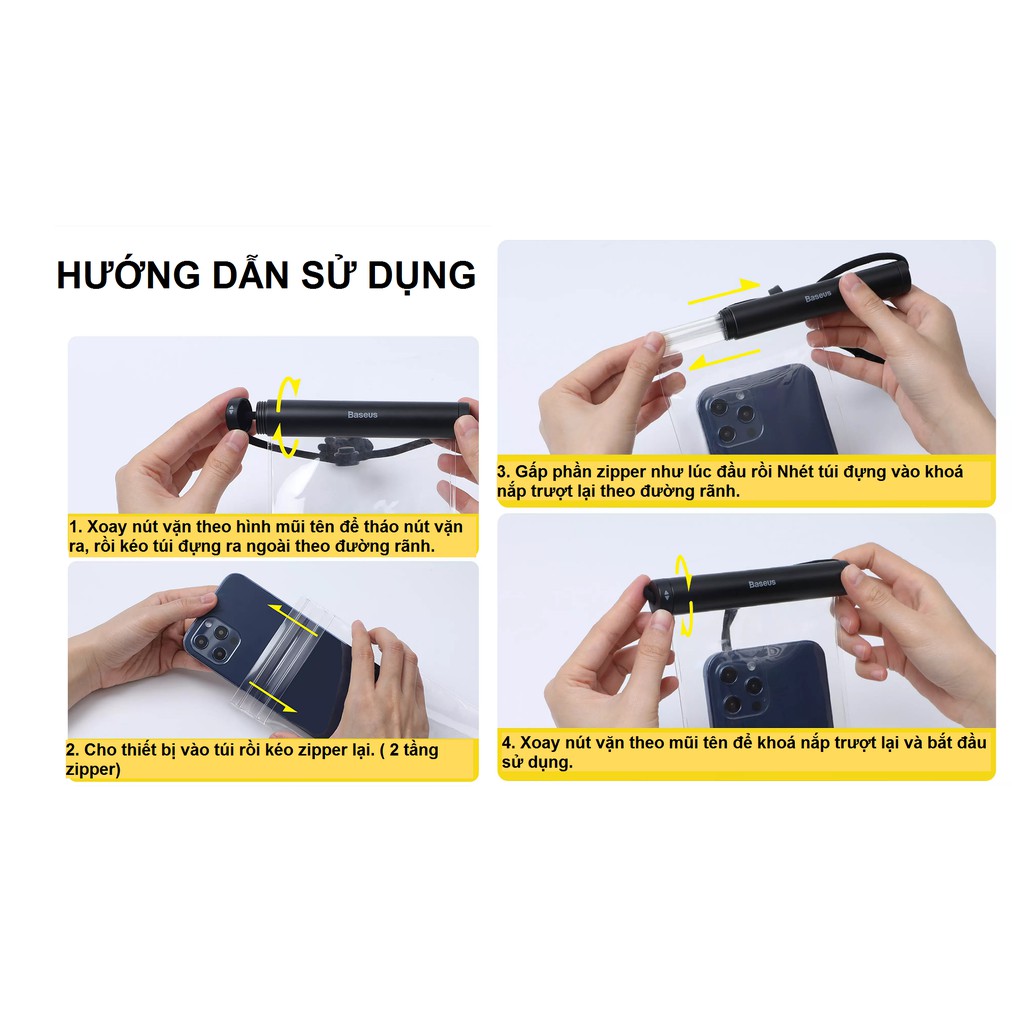 HƯỚNG DẪN SỬ DỤNG

Baseus

1. Xoay nút vặn theo hình mũi tên để tháo nút vặn ra, rồi kéo túi đựng ra ngoài theo đường rãnh.

2. Cho thiết bị vào túi rồi kéo zipper lại. ( 2 tầng zipper)

Baseus

3. Gấp phần zipper như lúc đầu rồi Nhét túi đựng vào khoá nắp trượt lại theo đường rãnh.

Baseus

4. Xoay nút vặn theo mũi tên để khoá nắp trượt lại và bắt đầu sử dụng.