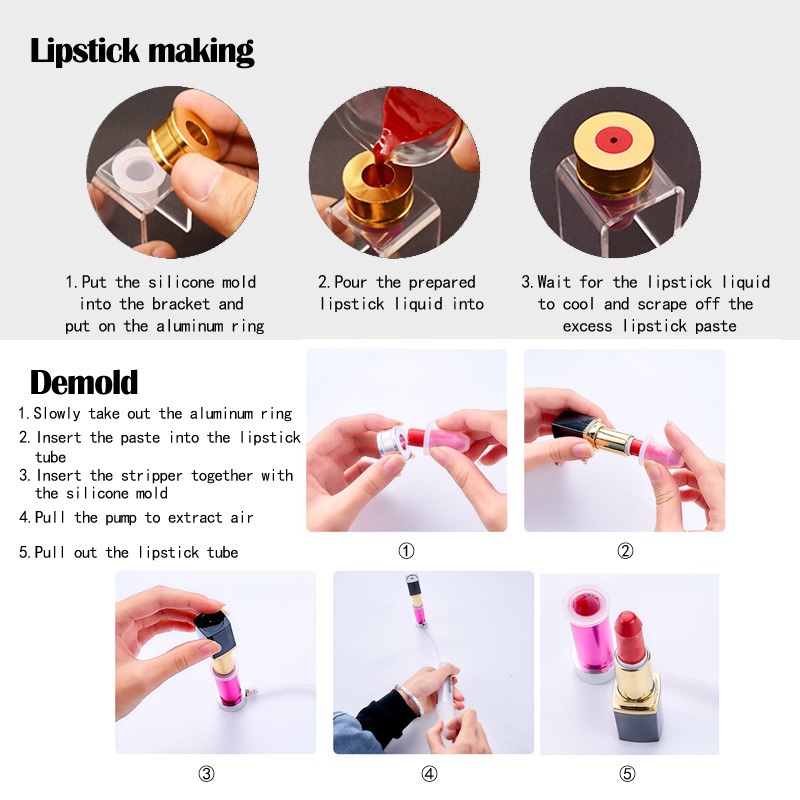 Lipstick making

1. Put the silicone mold into the bracket and put on the aluminum ring

2. Pour the prepared lipstick liquid into

3. Wait for the lipstick liquid to cool and scrape off the excess lipstick paste

Demold

1. Slowly take out the aluminum ring
2. Insert the paste into the lipstick tube
3. Insert the stripper together with the silicone mold
4. Pull the pump to extract air
5. Pull out the lipstick tube

①

②

③

④

⑤