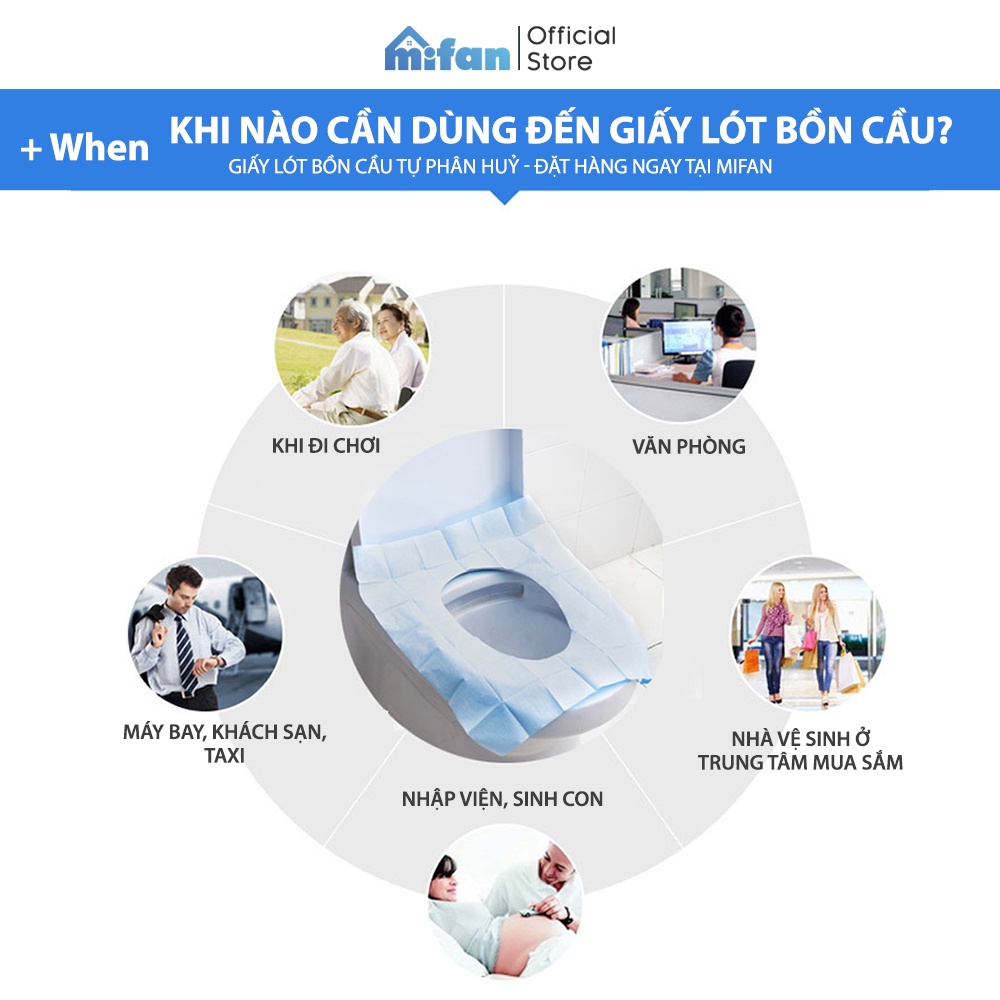 mifan | Official Store

+ When KHI NÀO CẦN DÙNG ĐẾN GIẤY LÓT BỒN CẦU?
GIẤY LÓT BỒN CẦU TỰ PHÂN HUỶ - ĐẶT HÀNG NGAY TẠI MIFAN

KHI ĐI CHƠI

VĂN PHÒNG

MÁY BAY, KHÁCH SẠN, TAXI

NHÀ VỆ SINH Ở TRUNG TÂM MUA SẮM

NHẬP VIỆN, SINH CON