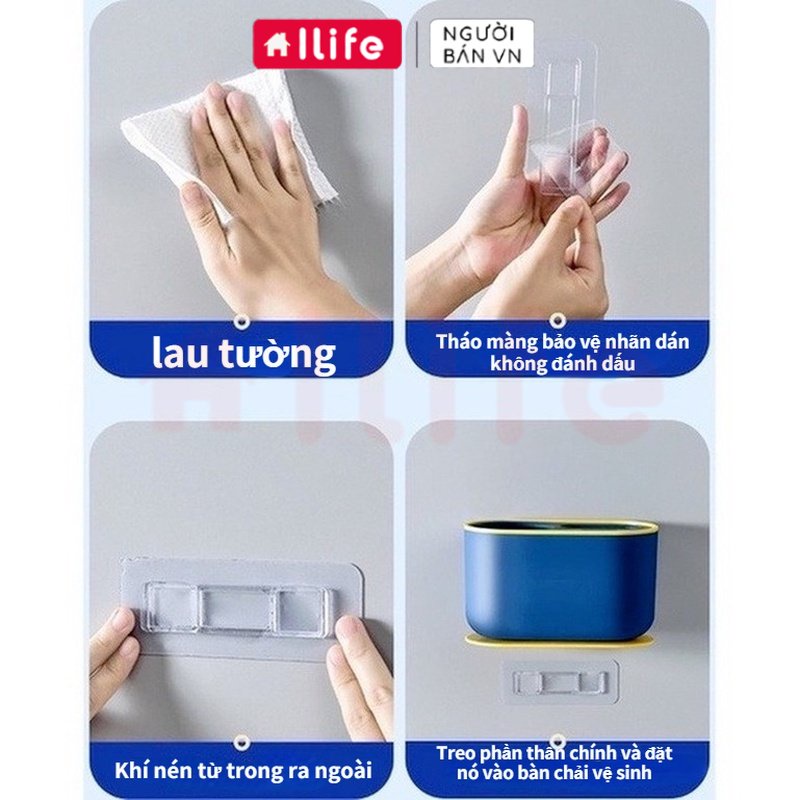 llife

NGƯỜI BÁN VN

lau tường

Tháo màng bảo vệ nhãn dán không đánh dấu

Khí nén từ trong ra ngoài

Treo phần thân chính và đặt nó vào bàn chải vệ sinh