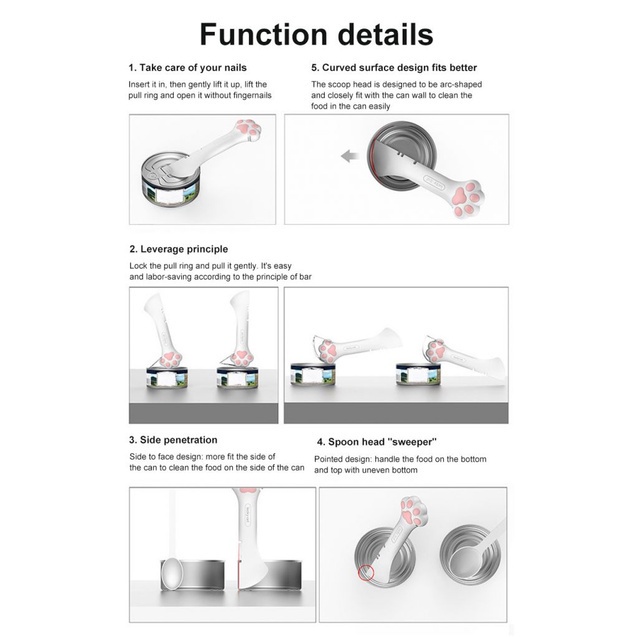 Function details

1. Take care of your nails

Insert it in, then gently lift it up, lift the pull ring and open it without fingernails

5. Curved surface design fits better

The scoop head is designed to be arc-shaped and closely fit with the can wall to clean the food in the can easily

2. Leverage principle

Lock the pull ring and pull it gently. It's easy and labor-saving according to the principle of bar

3. Side penetration

Side to face design: more fit the side of the can to clean the food on the side of the can

4. Spoon head "sweeper"

Pointed design: handle the food on the bottom and top with uneven bottom