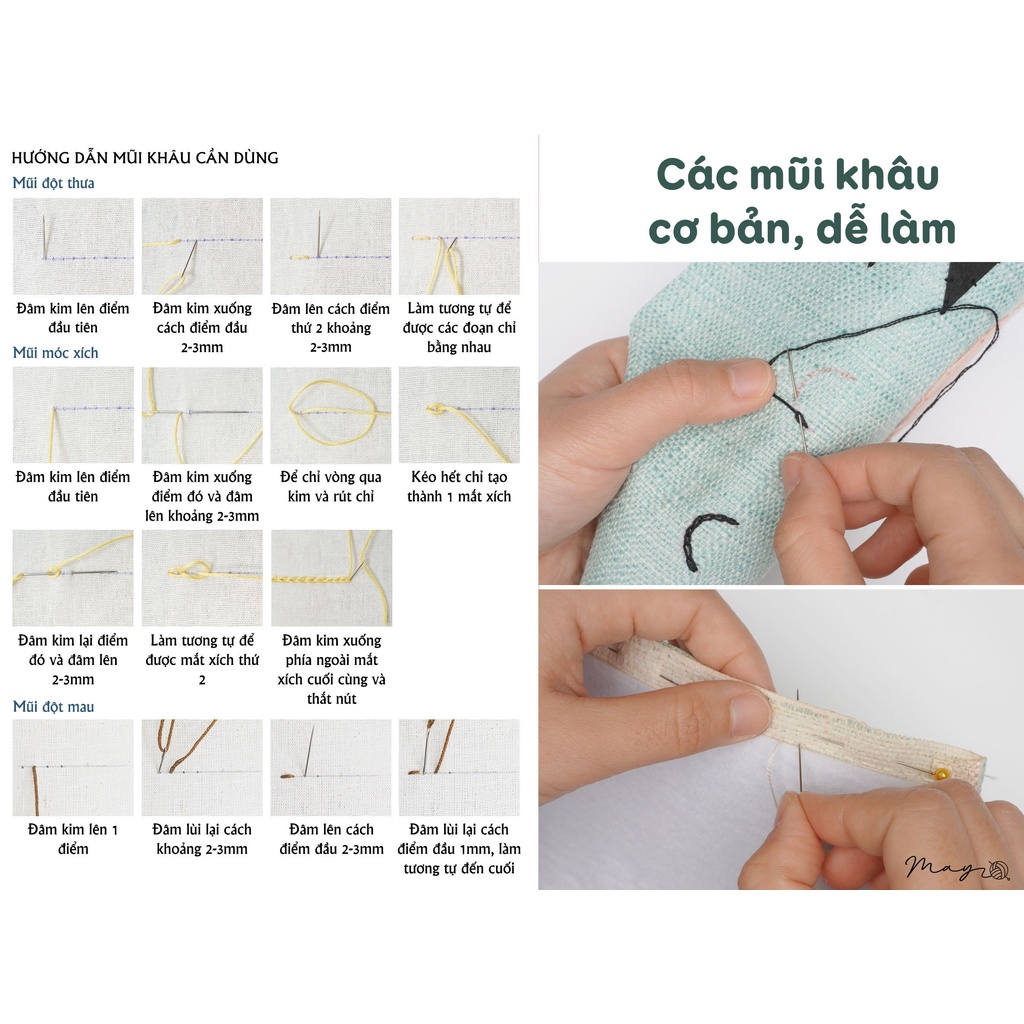 HƯỚNG DẪN MŨI KHÂU CẦN DÙNG

Mũi đột thưa

Đâm kim lên điểm đầu tiên

Đâm kim xuống cách điểm đầu 2-3mm

Đâm lên cách điểm thứ 2 khoảng 2-3mm

Làm tương tự để được các đoạn chỉ bằng nhau

Mũi móc xích

Đâm kim lên điểm đầu tiên

Đâm kim xuống điểm đó và đâm lên khoảng 2-3mm

Để chỉ vòng qua kim và rút chỉ

Kéo hết chỉ tạo thành 1 mắt xích

Đâm kim lại điểm đó và đâm lên 2-3mm

Làm tương tự để được mắt xích thứ 2

Đâm kim xuống phía ngoài mắt xích cuối cùng và thắt nút

Mũi đột mau

Đâm kim lên 1 điểm

Đâm lùi lại cách khoảng 2-3mm

Đâm lên cách điểm đầu 2-3mm

Đâm lùi lại cách điểm đầu 1mm, làm tương tự đến cuối

Các mũi khâu cơ bản, dễ làm

May