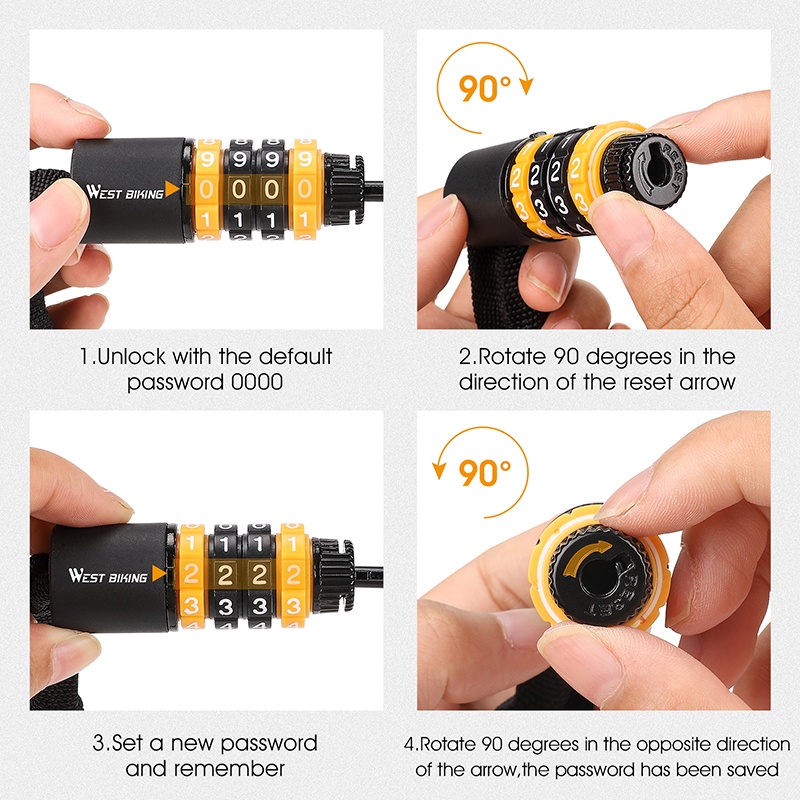 WEST BIKING
9 9 9 9
0 0 0 0
1 1 1 1

1.Unlock with the default password 0000

90°
2 2 2 2
3 3 3 3
RESET

2.Rotate 90 degrees in the direction of the reset arrow

WEST BIKING
1 1 1 1
2 2 2 2
3 3 3 3

3.Set a new password and remember

90°
RESET

4.Rotate 90 degrees in the opposite direction of the arrow,the password has been saved