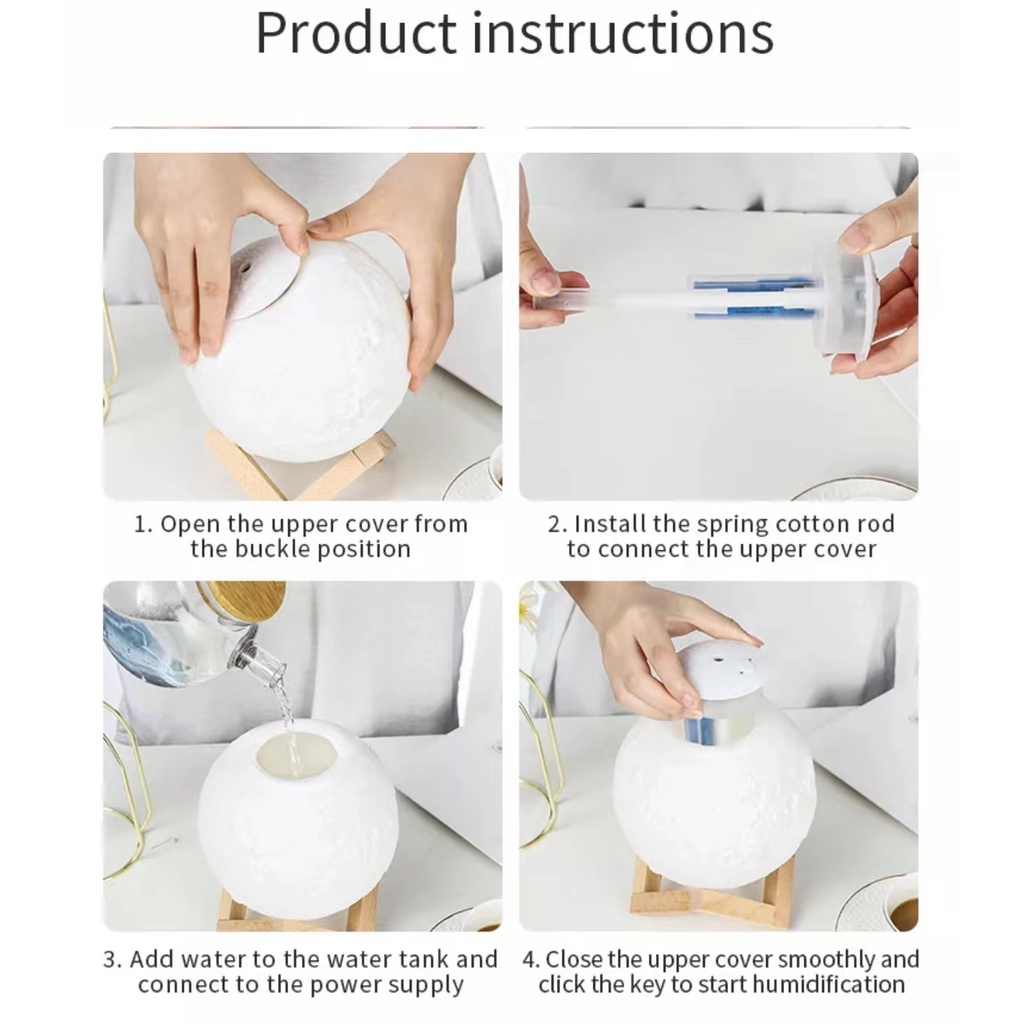 Product instructions

1. Open the upper cover from the buckle position

2. Install the spring cotton rod to connect the upper cover

3. Add water to the water tank and connect to the power supply

4. Close the upper cover smoothly and click the key to start humidification