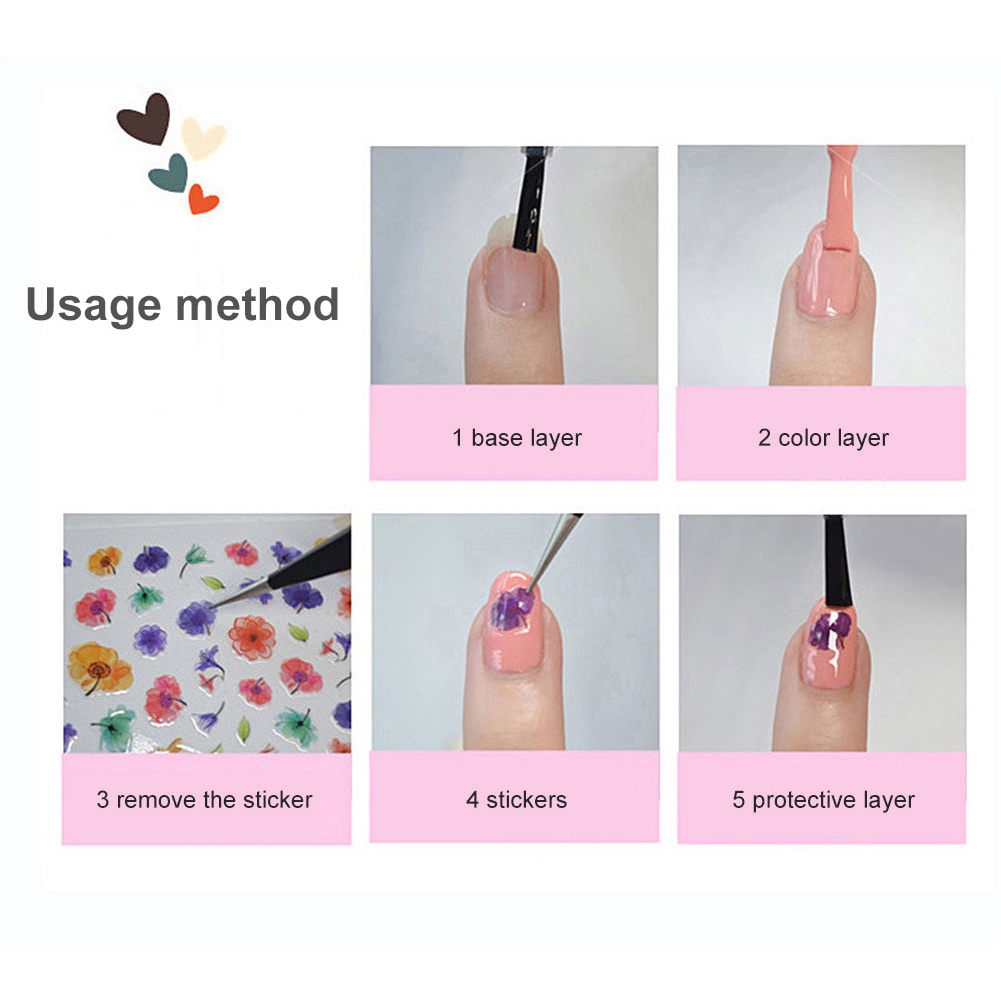 Usage method

1 base layer

2 color layer

3 remove the sticker

4 stickers

5 protective layer