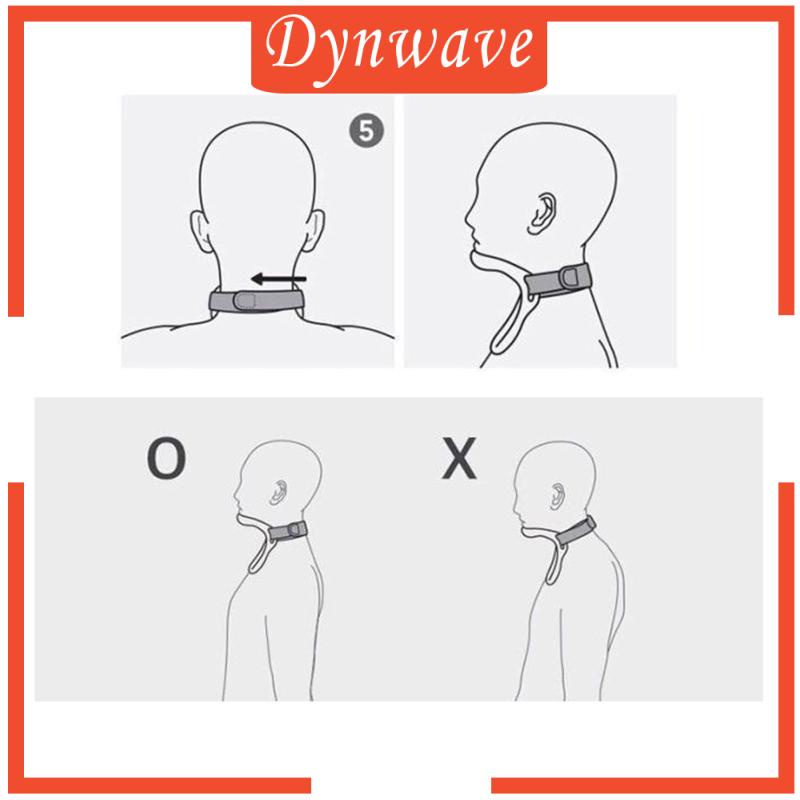 Dynwave

5

O

X