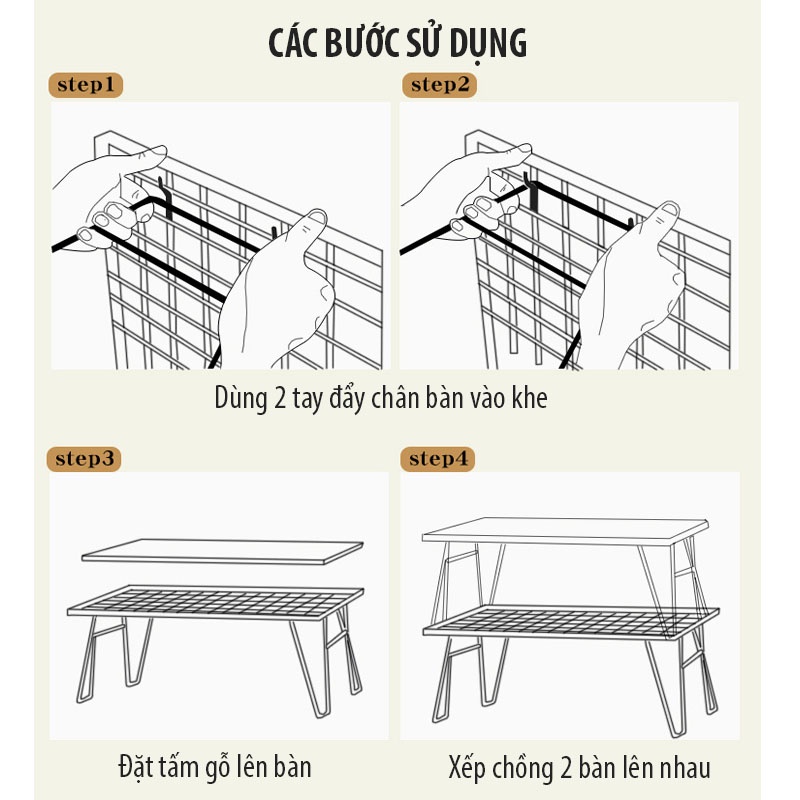 CÁC BƯỚC SỬ DỤNG

step1

step2

Dùng 2 tay đẩy chân bàn vào khe

step3

step4

Đặt tấm gỗ lên bàn

Xếp chồng 2 bàn lên nhau