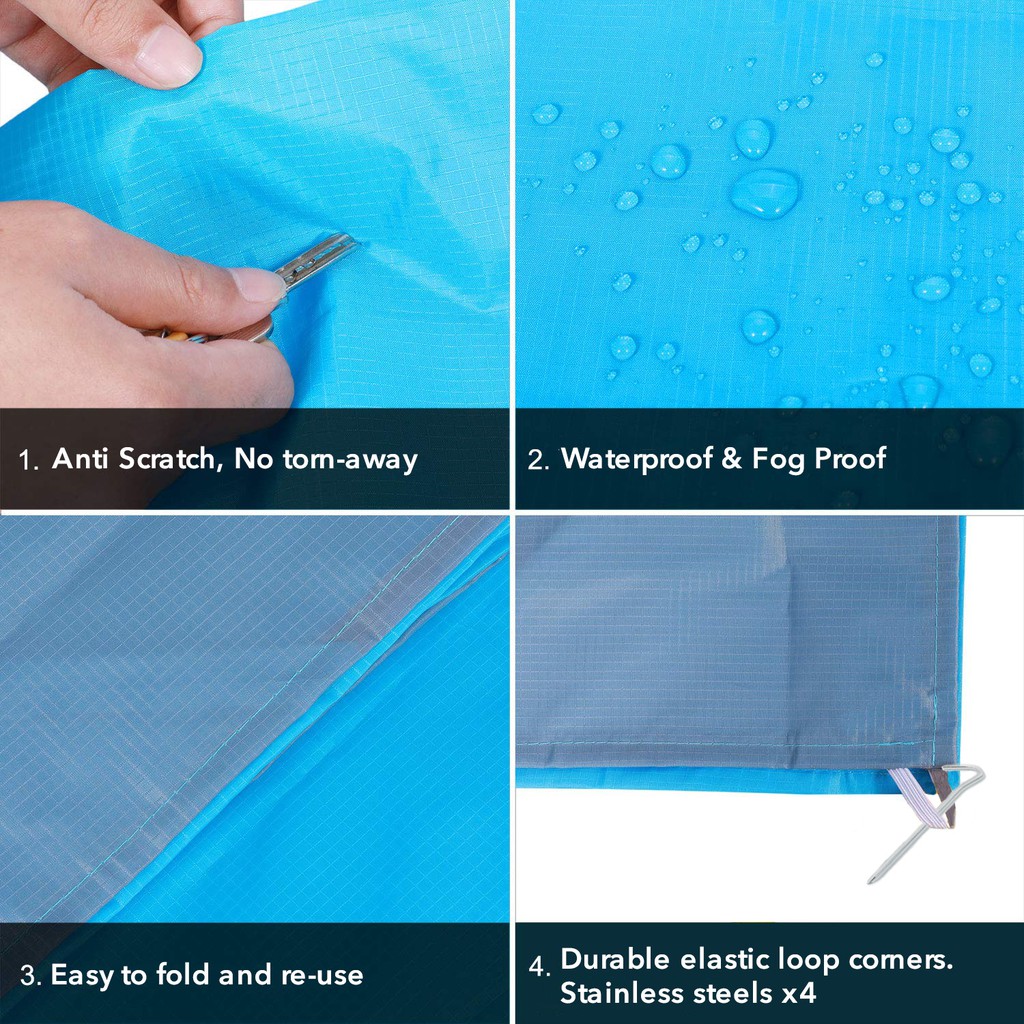 1. Anti Scratch, No torn-away

2. Waterproof & Fog Proof

3. Easy to fold and re-use

4. Durable elastic loop corners. Stainless steels x4